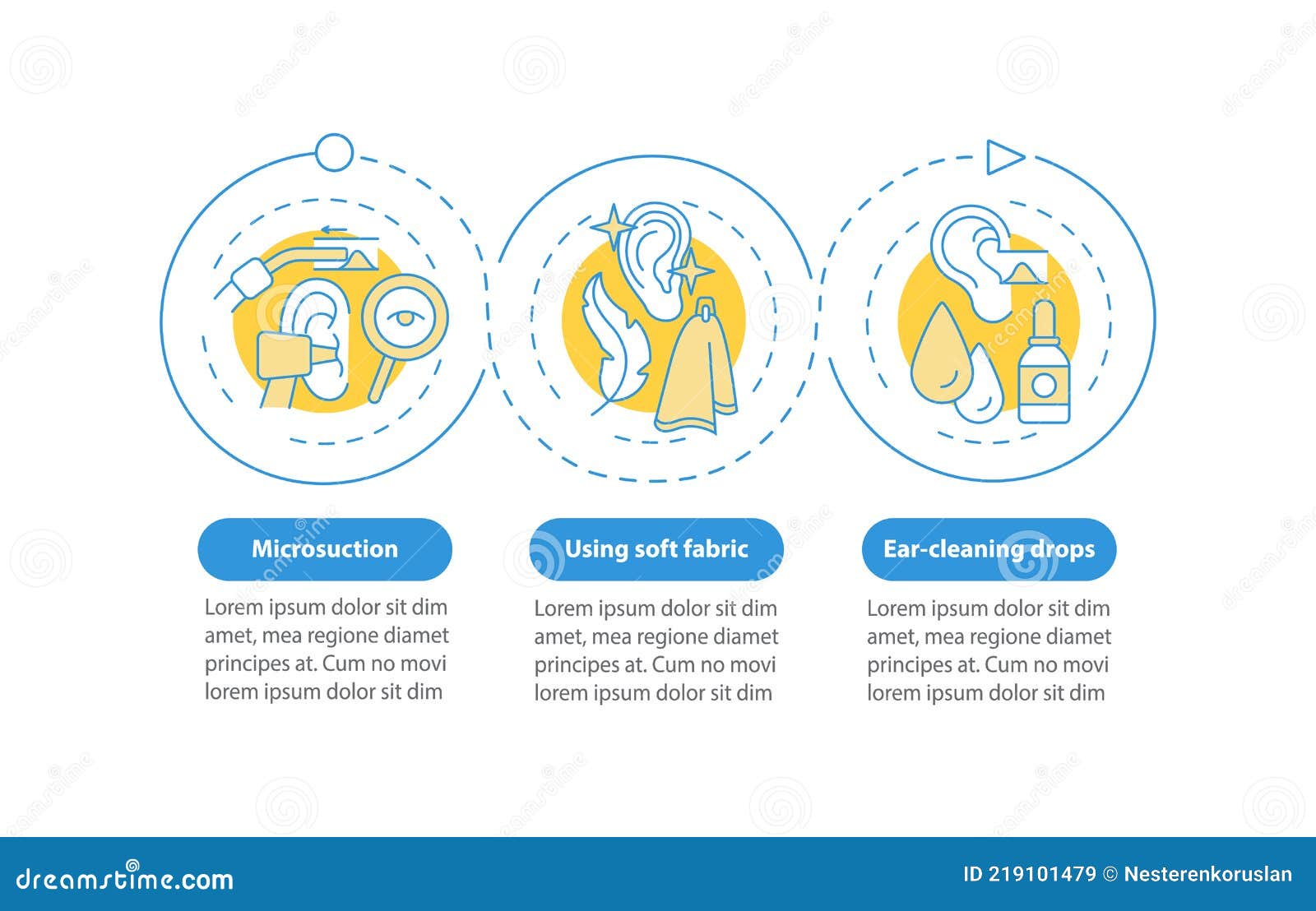 Microsuction

Lorem ipsum dolor sit dim amet, mea regione diamet principes at. Cum no movi lorem ipsum dolor sit dim

Using soft fabric

Lorem ipsum dolor sit dim amet, mea regione diamet principes at. Cum no movi lorem ipsum dolor sit dim

Ear-cleaning drops

Lorem ipsum dolor sit dim amet, mea regione diamet principes at. Cum no movi lorem ipsum dolor sit dim

dreamstime.com

ID 219101479 © Nesterenkoruslan