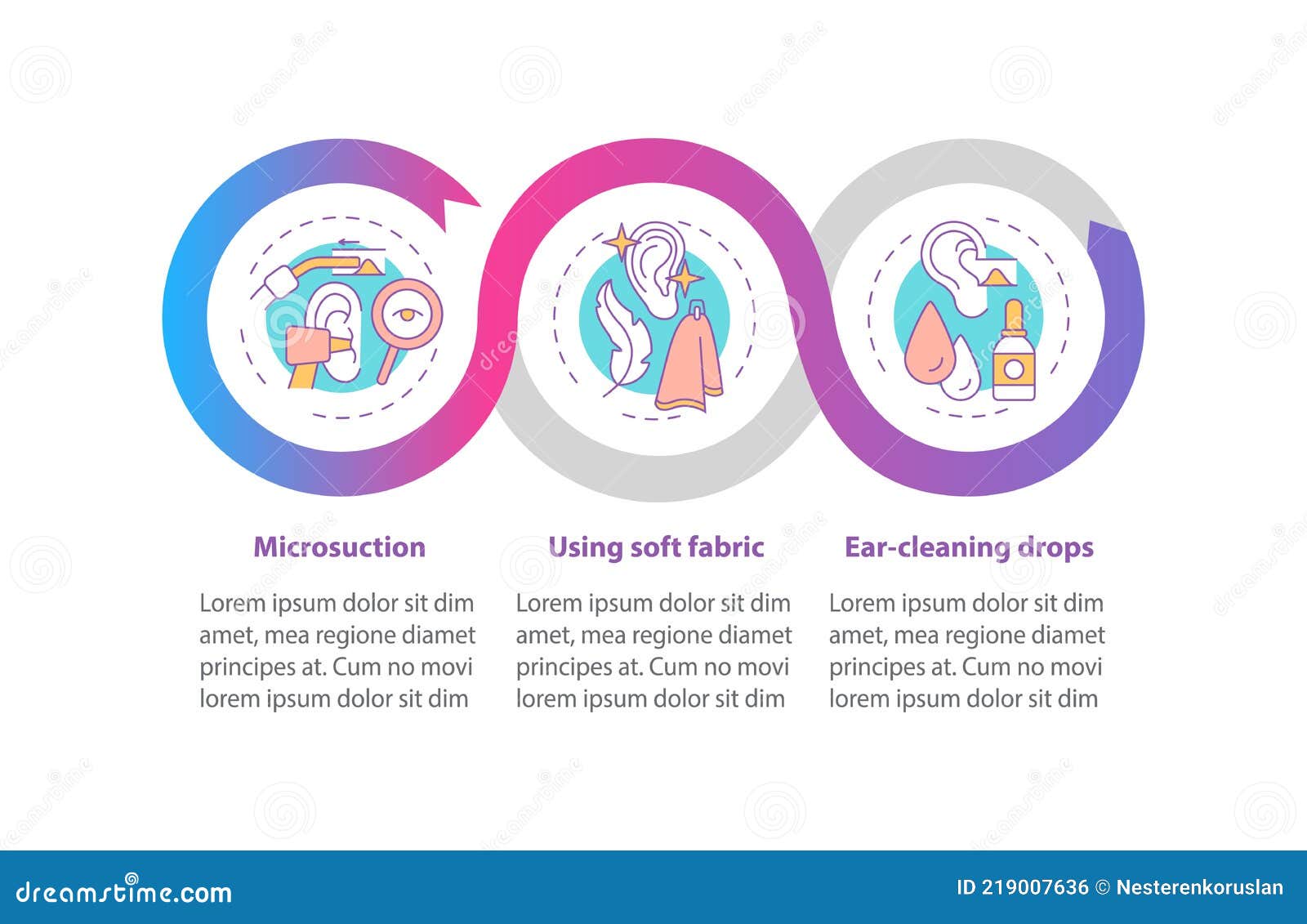 Microsuction

Lorem ipsum dolor sit dim amet, mea regione diamet principes at. Cum no movi lorem ipsum dolor sit dim

Using soft fabric

Lorem ipsum dolor sit dim amet, mea regione diamet principes at. Cum no movi lorem ipsum dolor sit dim

Ear-cleaning drops

Lorem ipsum dolor sit dim amet, mea regione diamet principes at. Cum no movi lorem ipsum dolor sit dim

dreamstime.com

ID 219007636 © Nesterenkoruslan