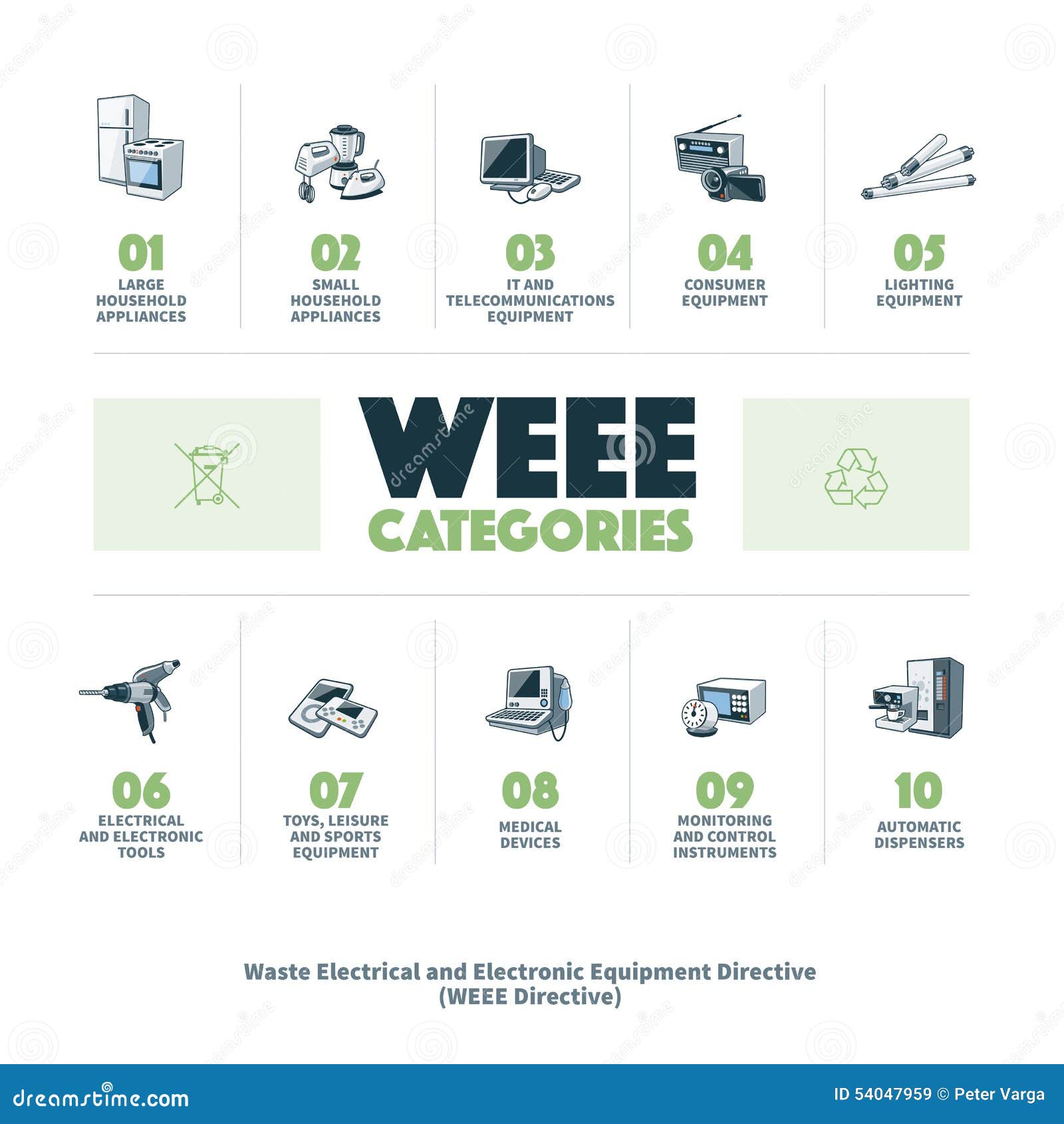 01
LARGE HOUSEHOLD APPLIANCES

02
SMALL HOUSEHOLD APPLIANCES

03
IT AND TELECOMMUNICATIONS EQUIPMENT

04
CONSUMER EQUIPMENT

05
LIGHTING EQUIPMENT

WEEE
CATEGORIES

06
ELECTRICAL AND ELECTRONIC TOOLS

07
TOYS, LEISURE AND SPORTS EQUIPMENT

08
MEDICAL DEVICES

09
MONITORING AND CONTROL INSTRUMENTS

10
AUTOMATIC DISPENSERS

Waste Electrical and Electronic Equipment Directive
(WEEE Directive)

dreamstime.com

ID 54047959 © Peter Varga