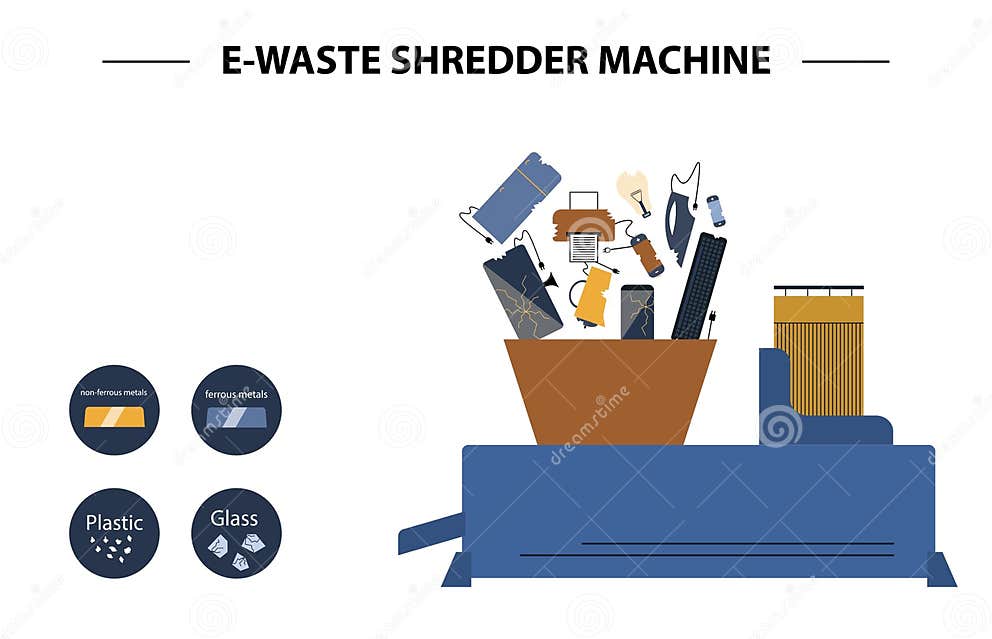 E-WASTE SHREDDER MACHINE

non-ferrous metals

ferrous metals

Plastic

Glass

dreamstime