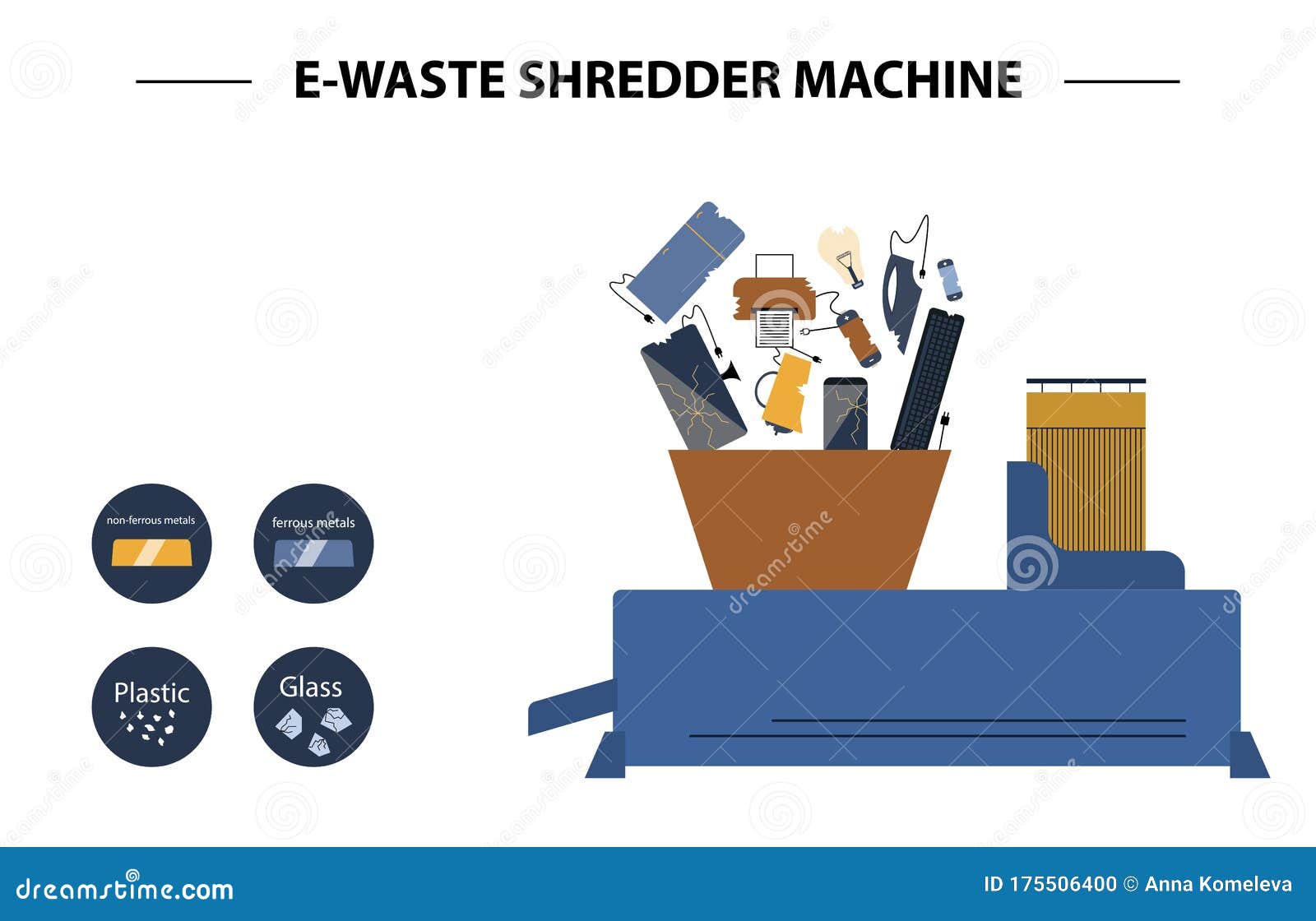 E-WASTE SHREDDER MACHINE

non-ferrous metals

ferrous metals

Plastic

Glass

dreamstime

dreamstime.com

ID 175506400 © Anna Komeleva