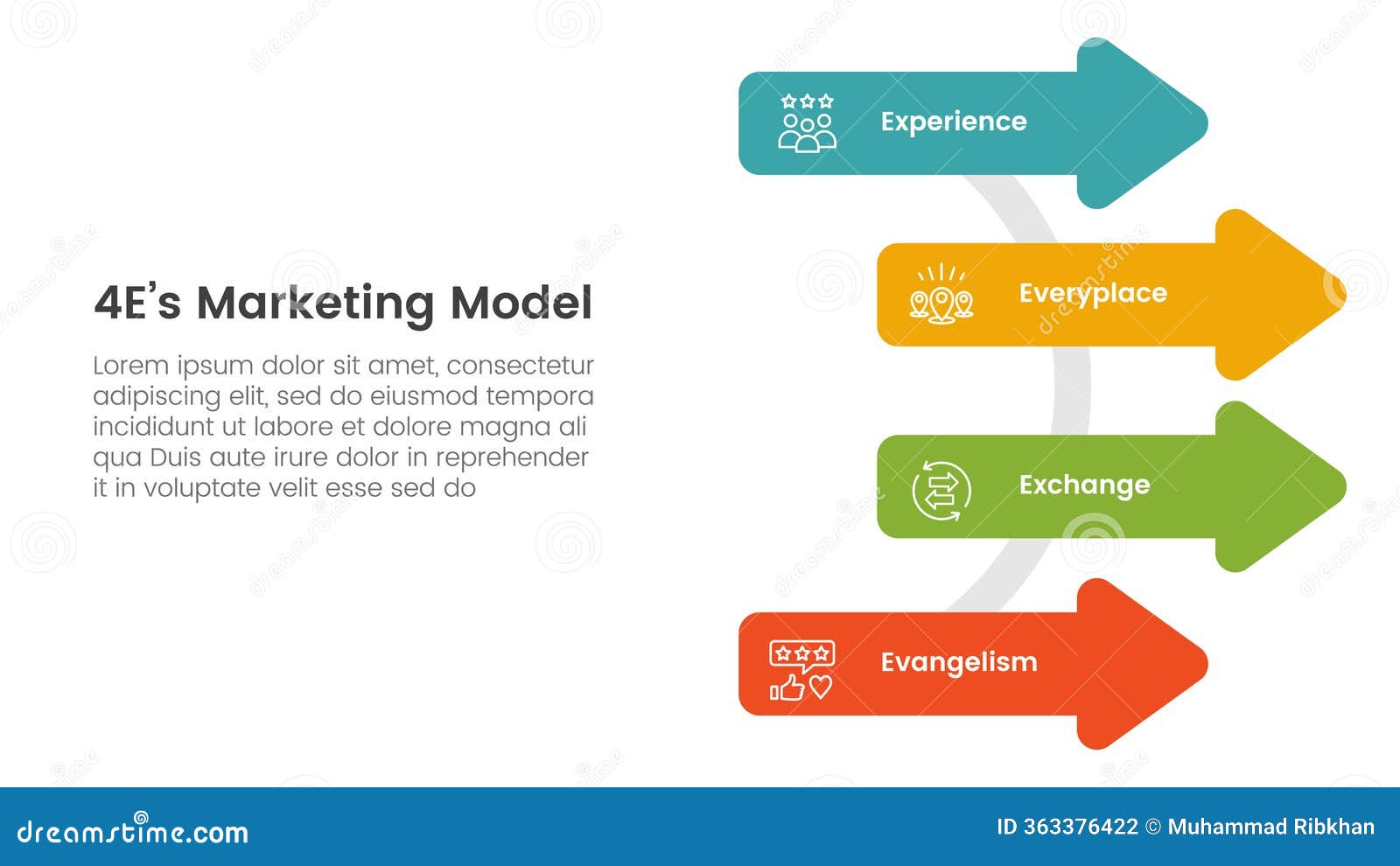 4E's Marketing Model

Lorem ipsum dolor sit amet, consectetur adipiscing elit, sed do eiusmod tempora incididunt ut labore et dolore magna ali qua Duis aute irure dolor in reprehender it in voluptate velit esse sed do

Experience

Everyplace

Exchange

Evangelism

dreamstime.com

ID 363376422 © Muhammad Ribkhan