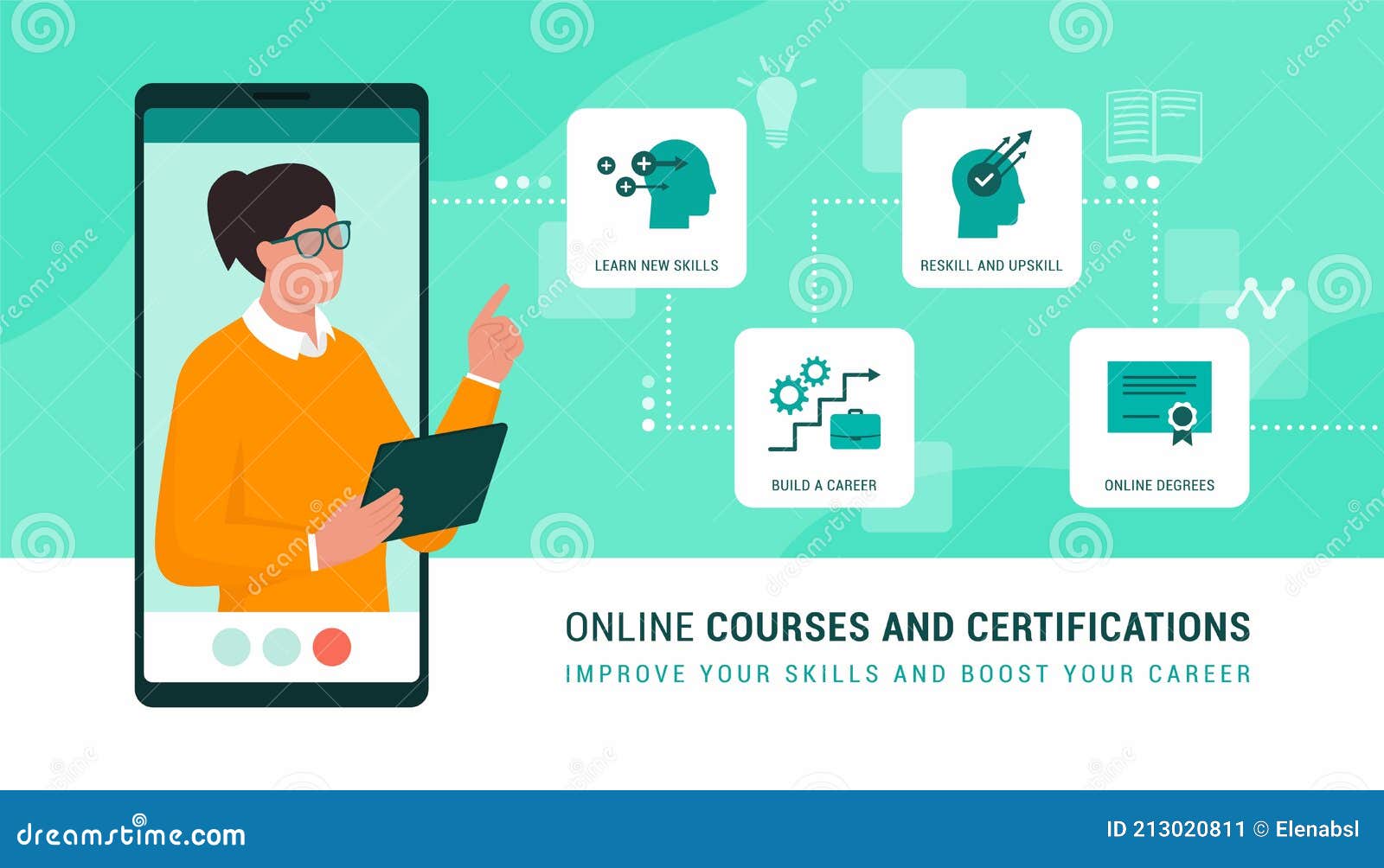 LEARN NEW SKILLS

RESKILL AND UPSKILL

BUILD A CAREER

ONLINE DEGREES

ONLINE COURSES AND CERTIFICATIONS

IMPROVE YOUR SKILLS AND BOOST YOUR CAREER

dreamstime.com

ID 213020811 © Elenabsl