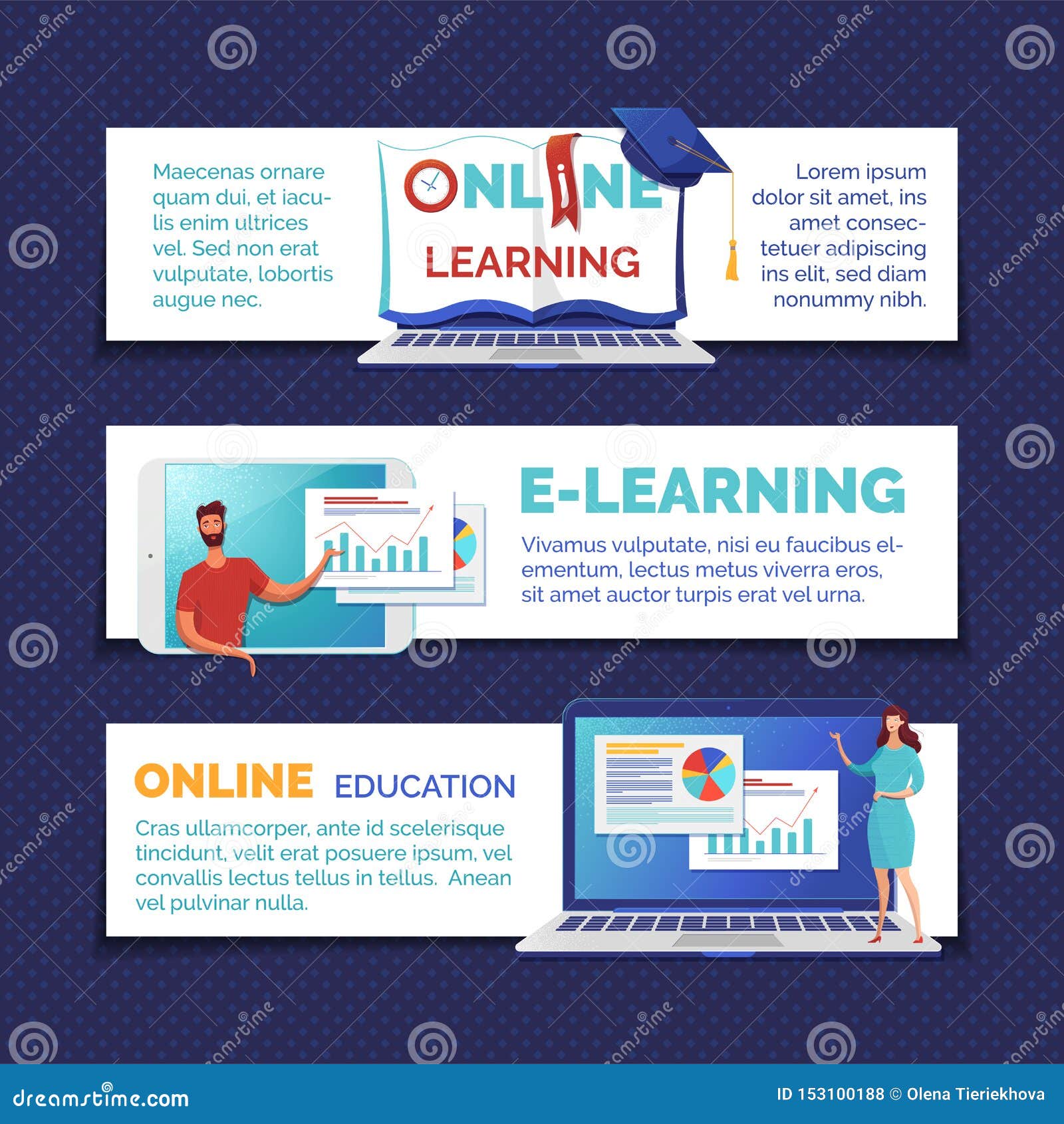 Maecenas ornare quam dui, et iaculis enim ultrices vel. Sed non erat vulputate, lobortis augue nec.

ONLINE
LEARNING

Lorem ipsum dolor sit amet, ins amet consectetuer adipiscing ins elit, sed diam nonummy nibh.

E-LEARNING

Vivamus vulputate, nisi eu faucibus elementum, lectus metus viverra eros, sit amet auctor turpis erat vel urna.

ONLINE EDUCATION

Cras ullamcorper, ante id scelerisque tincidunt, velit erat posuere ipsum, vel convallis lectus tellus in tellus. Anean vel pulvinar nulla.

dreamstime.com

ID 153100188 © Olena Tieriekhova