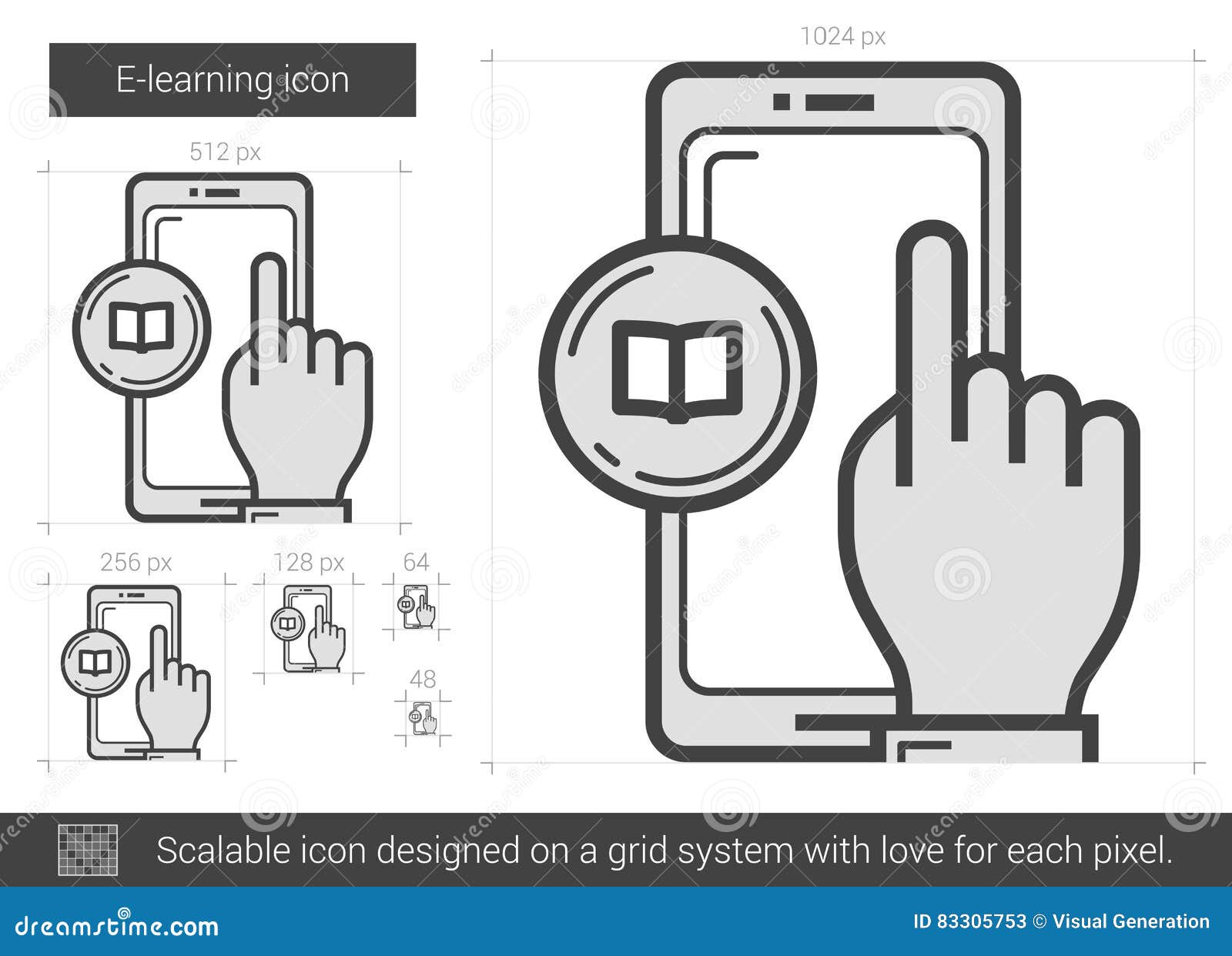 E-learning icon

512 px

256 px

128 px

64

48

1024 px

Scalable icon designed on a grid system with love for each pixel.

dreamstime.com

ID 83305753 © Visual Generation