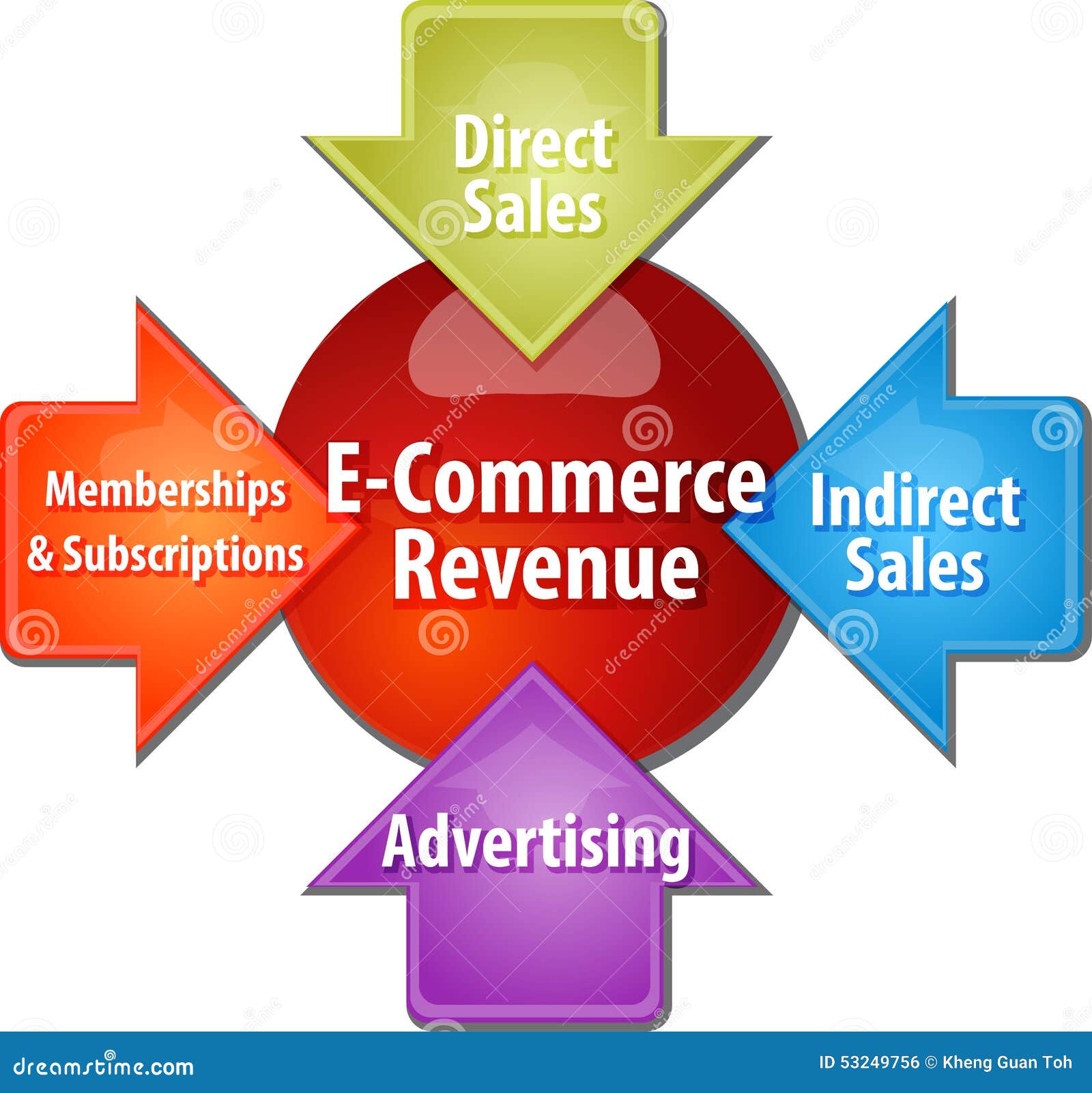 Direct Sales

Memberships & Subscriptions

E-Commerce Revenue

Indirect Sales

Advertising

dreamstime.com

ID 53249756 © Kheng Guan Toh