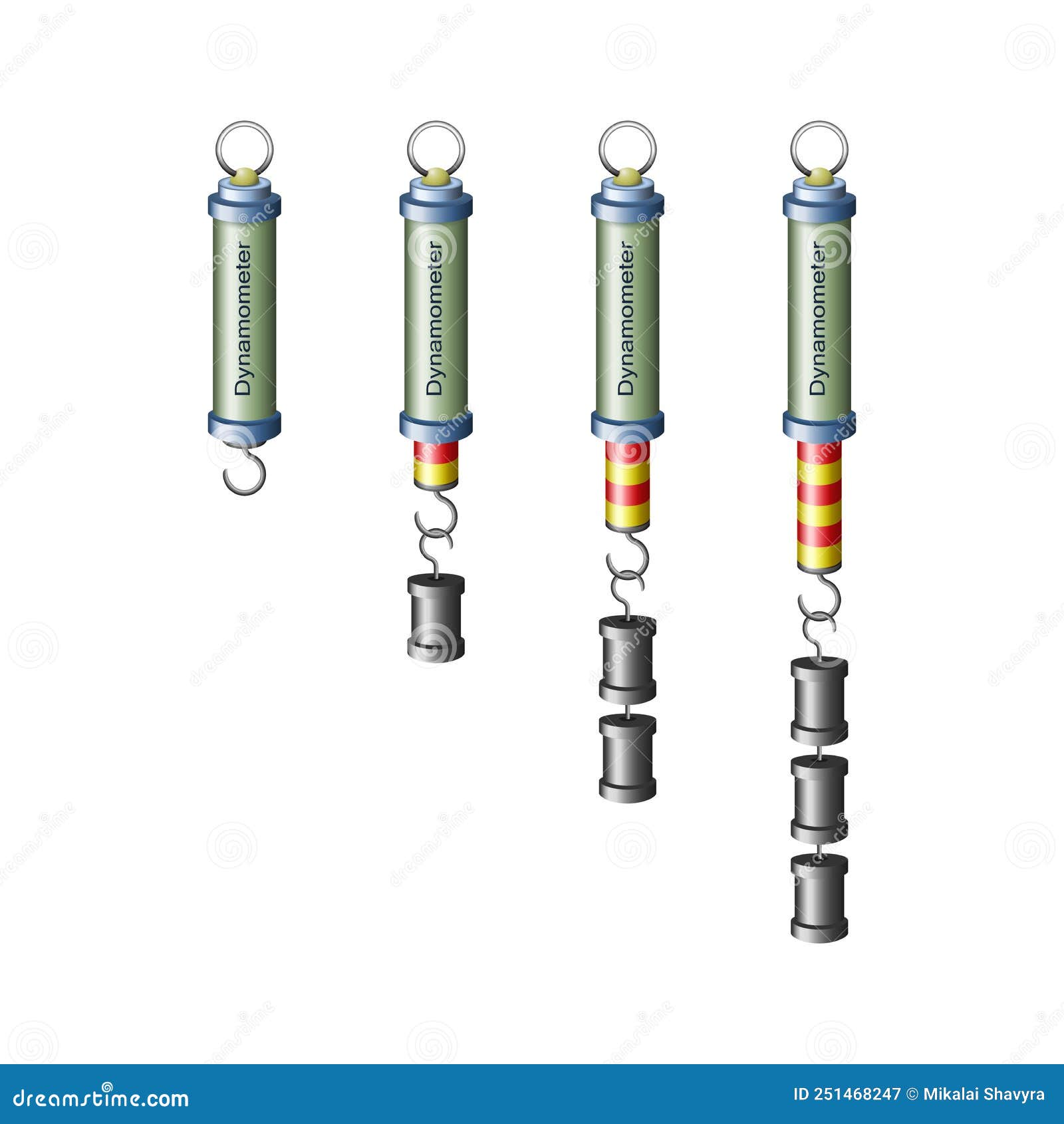 Dynamometer

Dynamometer

Dynamometer

Dynamometer

dreamstime.com

ID 251468247 © Mikalai Shavyra