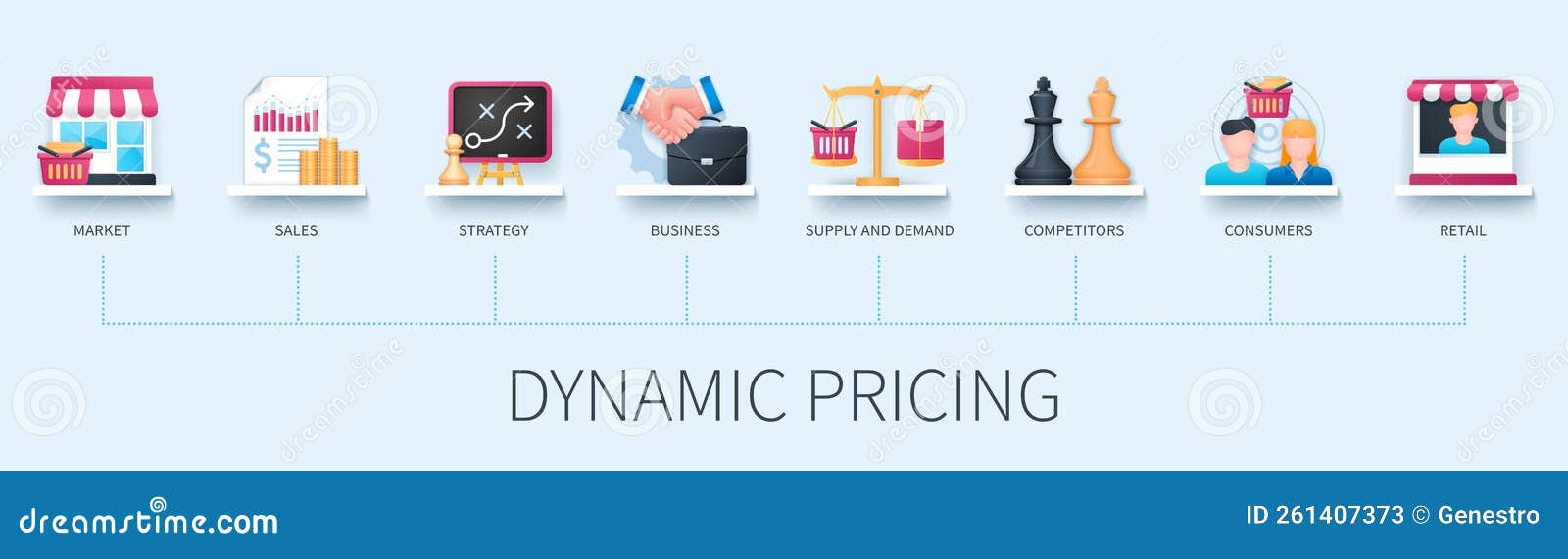 MARKET
SALES
STRATEGY
BUSINESS
SUPPLY AND DEMAND
COMPETITORS
CONSUMERS
RETAIL

DYNAMIC PRICING

dreamstime.com
ID 261407373 © Genestro