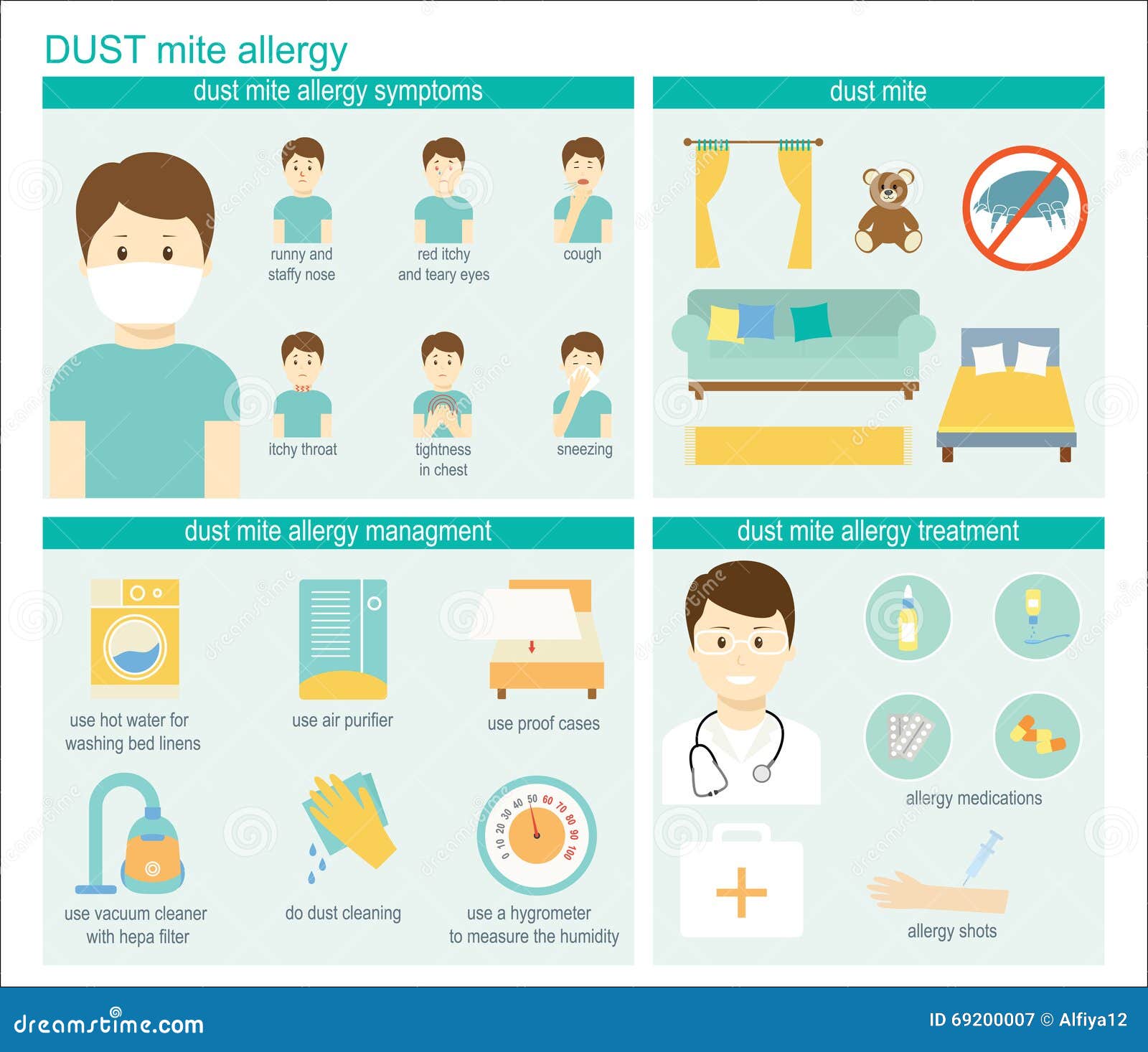 DUST mite allergy

dust mite allergy symptoms

runny and staffy nose

red itchy and teary eyes

cough

itchy throat

tightness in chest

sneezing

dust mite

dust mite allergy managment

use hot water for washing bed linens

use air purifier

use proof cases

use vacuum cleaner with hepa filter

do dust cleaning

0 10 20 30 40 50 60 70 80 90 100

use a hygrometer to measure the humidity

dust mite allergy treatment

allergy medications

allergy shots

dreamstime.com

ID 69200007 © Alfiya12