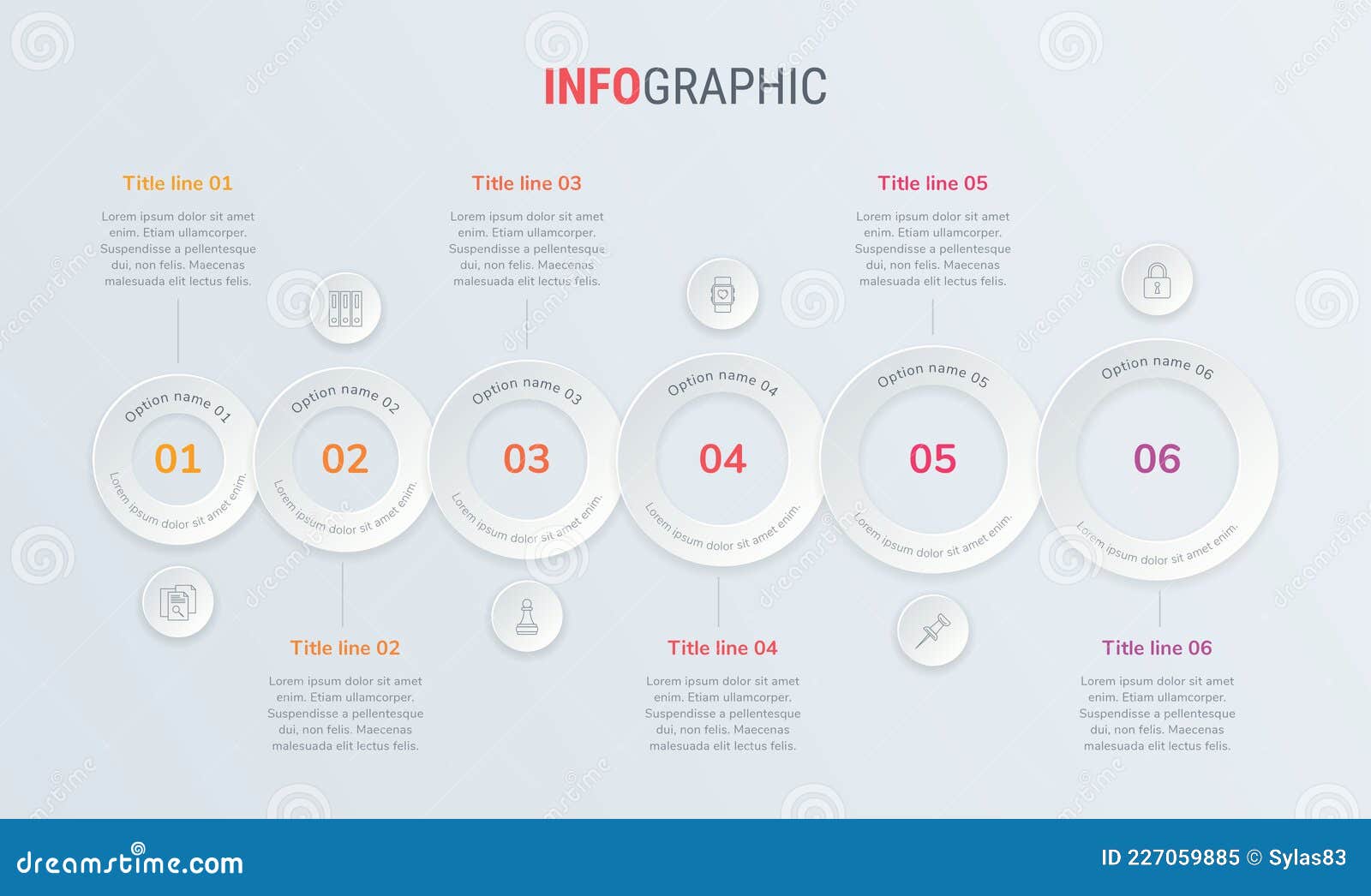 INFOGRAPHIC

Title line 01

Lorem ipsum dolor sit amet enim. Etiam ullamcorper. Suspendisse a pellentesque dui, non felis. Maecenas malesuada elit lectus felis.

Title line 03

Lorem ipsum dolor sit amet enim. Etiam ullamcorper. Suspendisse a pellentesque dui, non felis. Maecenas malesuada elit lectus felis.

Title line 05

Lorem ipsum dolor sit amet enim. Etiam ullamcorper. Suspendisse a pellentesque dui, non felis. Maecenas malesuada elit lectus felis.

Option name 01
01
Lorem ipsum dolor sit amet enim.

Option name 02
02
Lorem ipsum dolor sit amet enim.

Option name 03
03
Lorem ipsum dolor sit amet enim.

Option name 04
04
Lorem ipsum dolor sit amet enim.

Option name 05
05
Lorem ipsum dolor sit amet enim.

Option name 06
06
Lorem ipsum dolor sit amet enim.

Title line 02

Lorem ipsum dolor sit amet enim. Etiam ullamcorper. Suspendisse a pellentesque dui, non felis. Maecenas malesuada elit lectus felis.

Title line 04

Lorem ipsum dolor sit amet enim. Etiam ullamcorper. Suspendisse a pellentesque dui, non felis. Maecenas malesuada elit lectus felis.

Title line 06

Lorem ipsum dolor sit amet enim. Etiam ullamcorper. Suspendisse a pellentesque dui, non felis. Maecenas malesuada elit lectus felis.

dreamstime.com

ID 227059885 © Sylas83