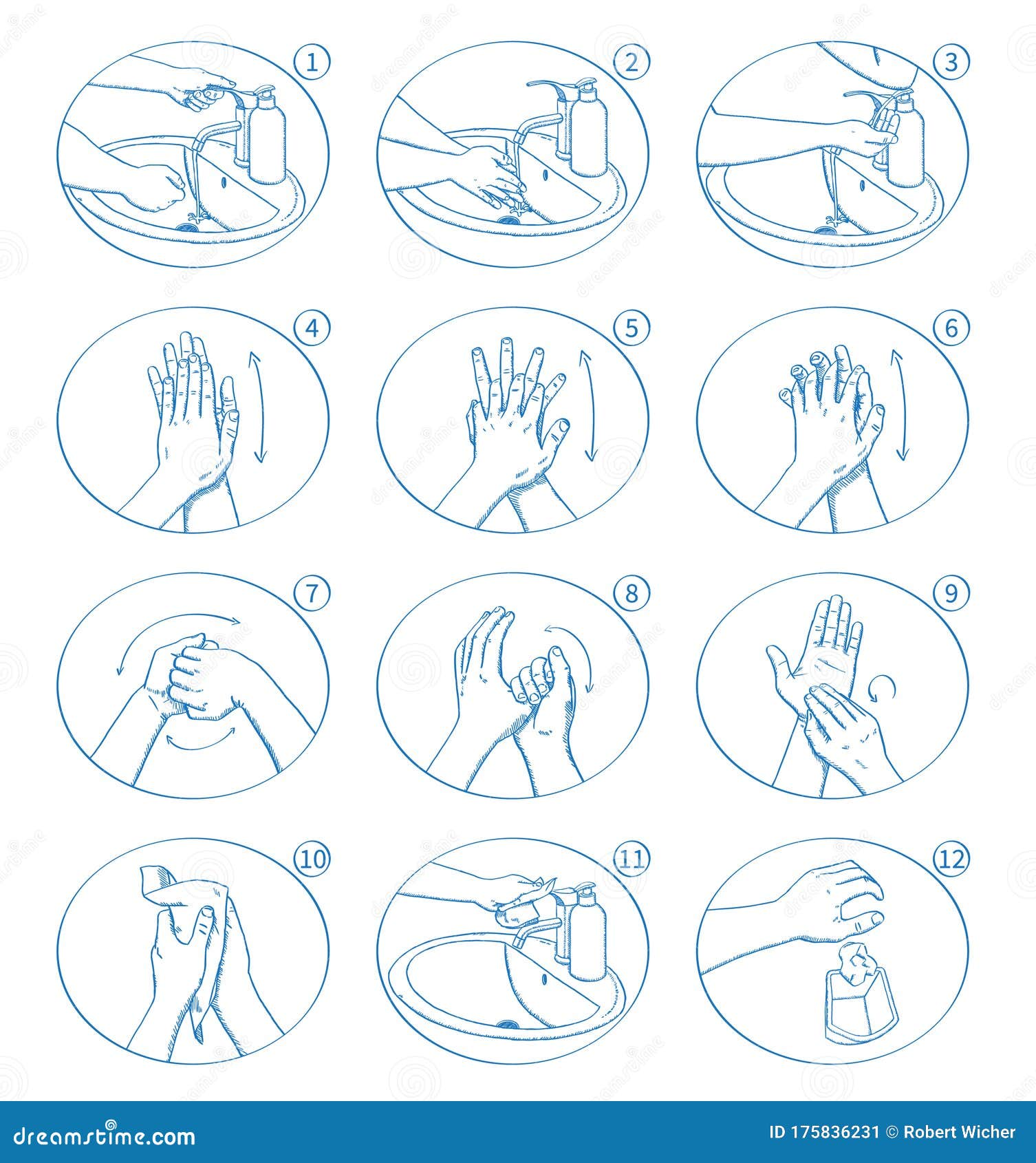 1
2
3
4
5
6
7
8
9
10
11
12

dreamstime.com

ID 175836231 © Robert Wicher