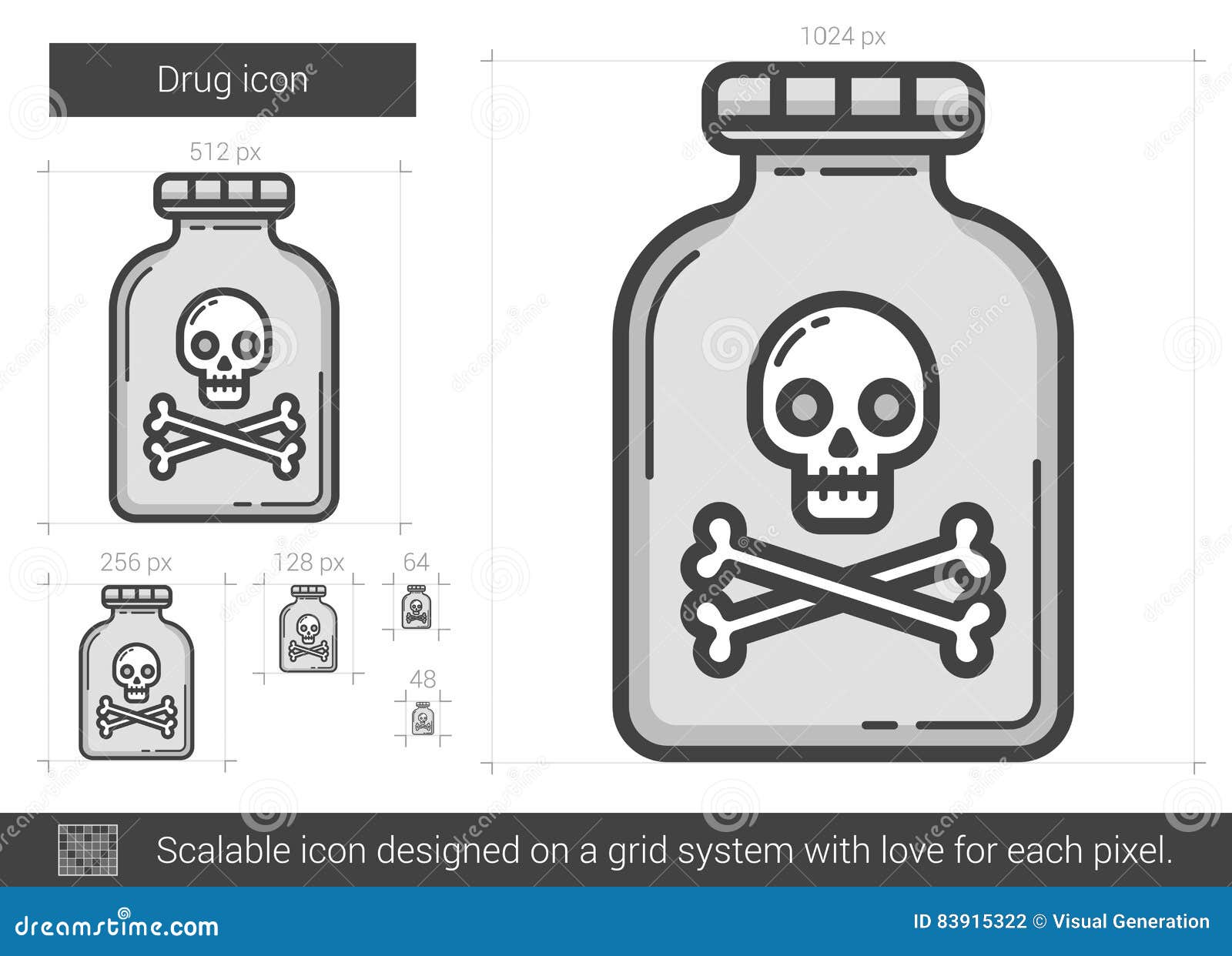 Drug icon

512 px

256 px

128 px

64

48

1024 px

Scalable icon designed on a grid system with love for each pixel.

dreamstime.com

ID 83915322 © Visual Generation