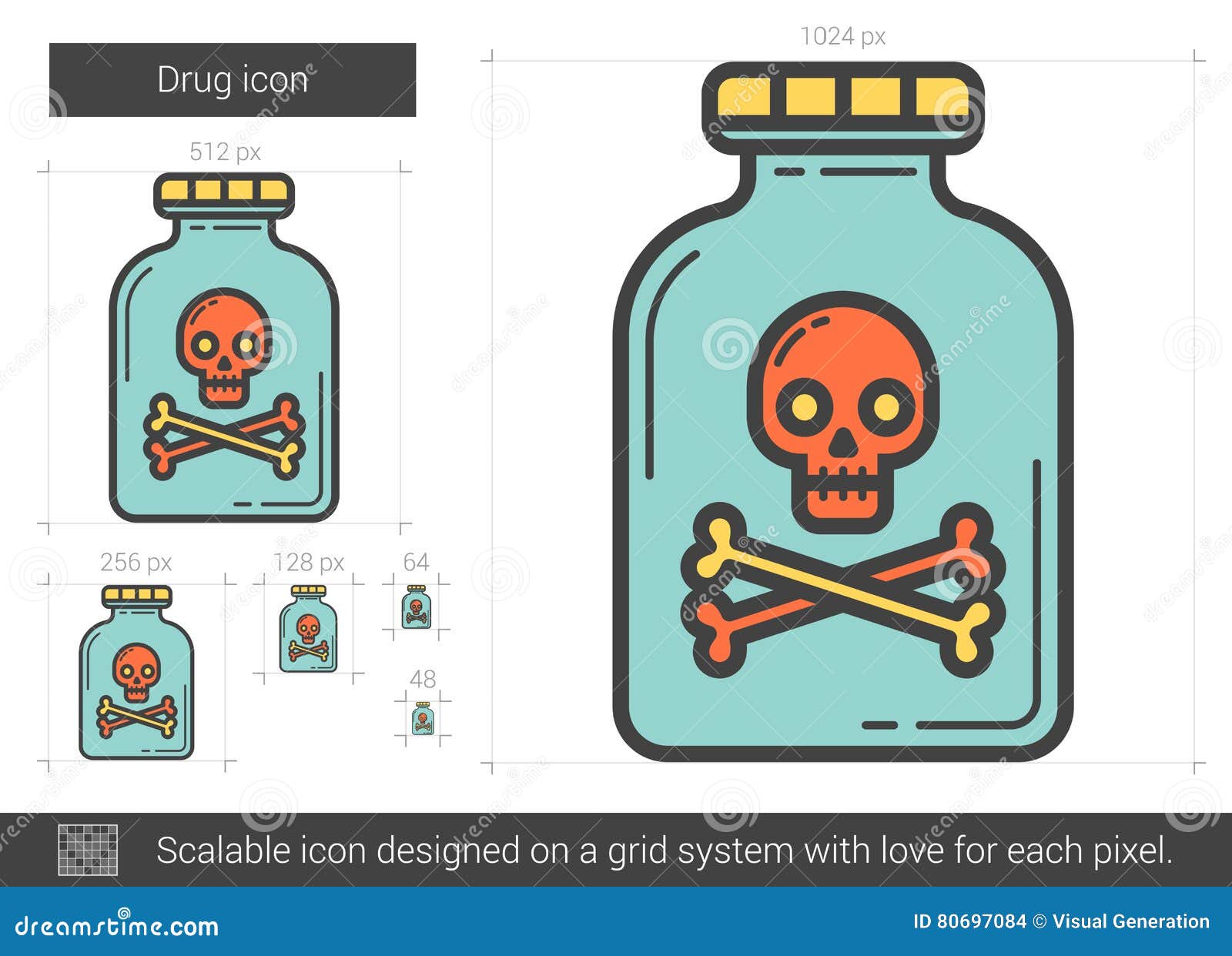 Drug icon

512 px

1024 px

256 px

128 px

64

48

Scalable icon designed on a grid system with love for each pixel.

dreamstime.com

ID 80697084 © Visual Generation