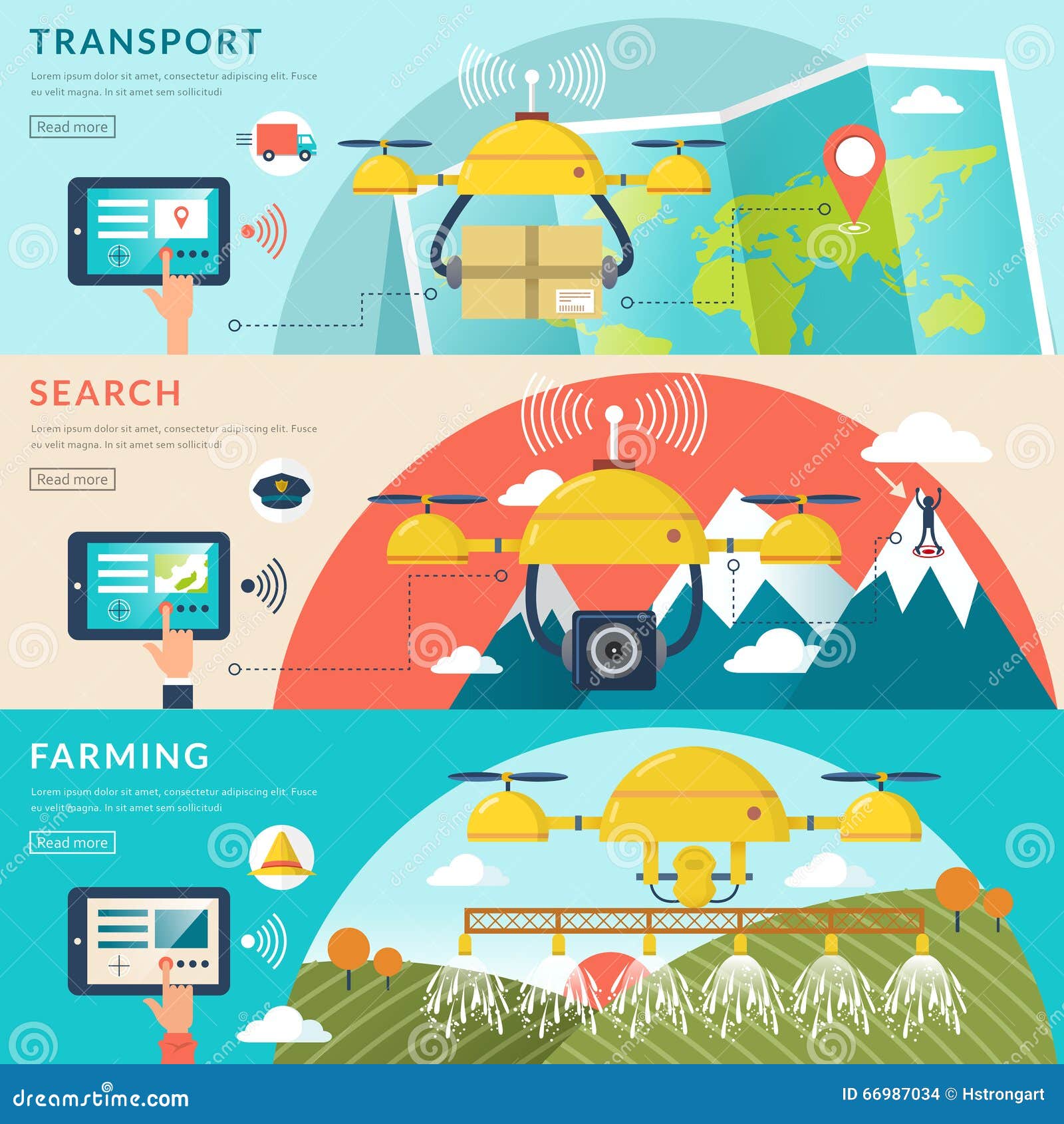 TRANSPORT

Lorem ipsum dolor sit amet, consectetur adipiscing elit. Fusce eu velit magna. In sit amet sem sollicitudi

Read more

SEARCH

Lorem ipsum dolor sit amet, consectetur adipiscing elit. Fusce eu velit magna. In sit amet sem sollicitudi

Read more

FARMING

Lorem ipsum dolor sit amet, consectetur adipiscing elit. Fusce eu velit magna. In sit amet sem sollicitudi

Read more

dreamstime.com

ID 66987034 © Hstrongart