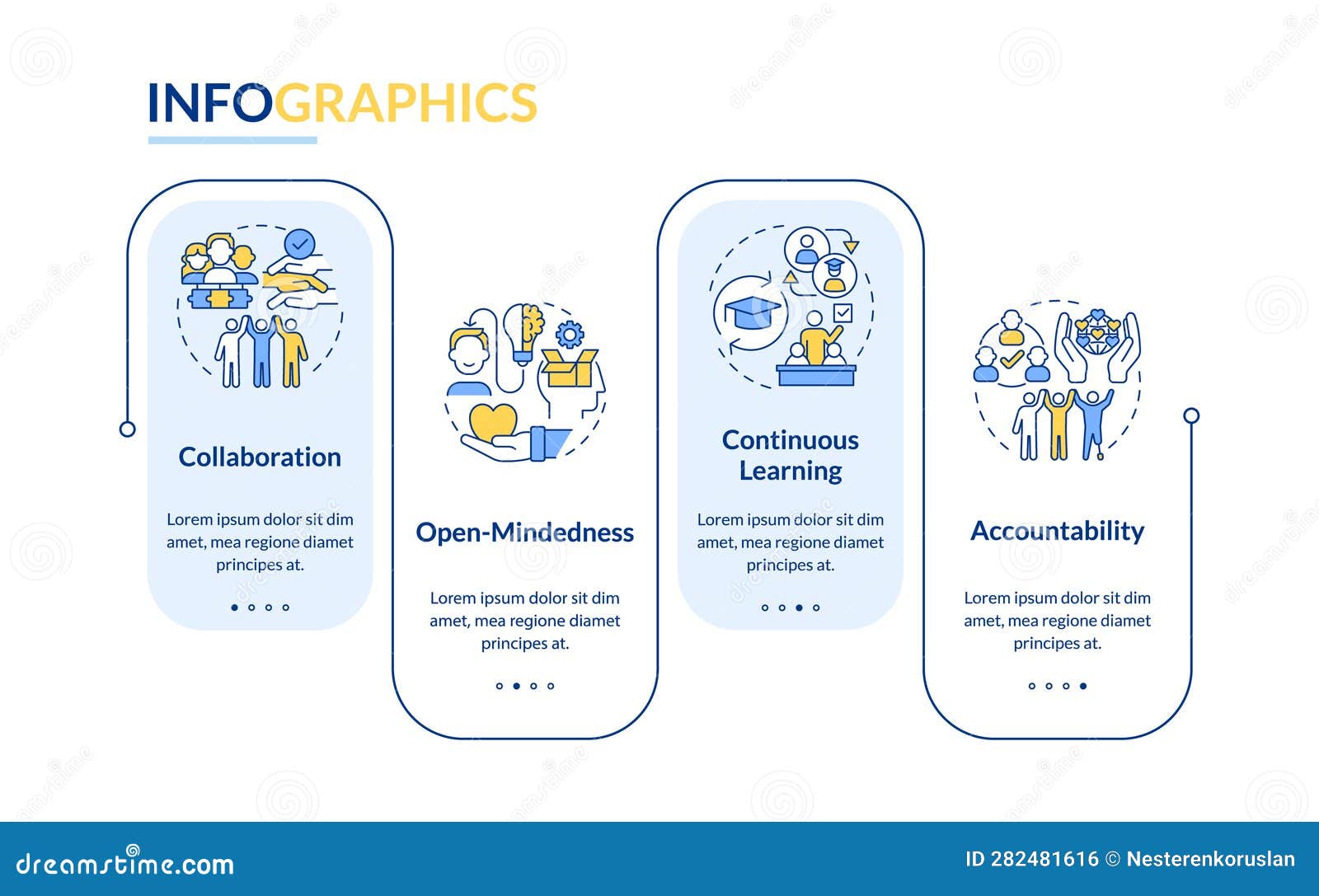 INFOGRAPHICS

Collaboration

Lorem ipsum dolor sit dim amet, mea regione diamet principes at.

Open-Mindedness

Lorem ipsum dolor sit dim amet, mea regione diamet principes at.

Continuous Learning

Lorem ipsum dolor sit dim amet, mea regione diamet principes at.

Accountability

Lorem ipsum dolor sit dim amet, mea regione diamet principes at.

dreamstime.com

ID 282481616 © Nesterenkoruslan