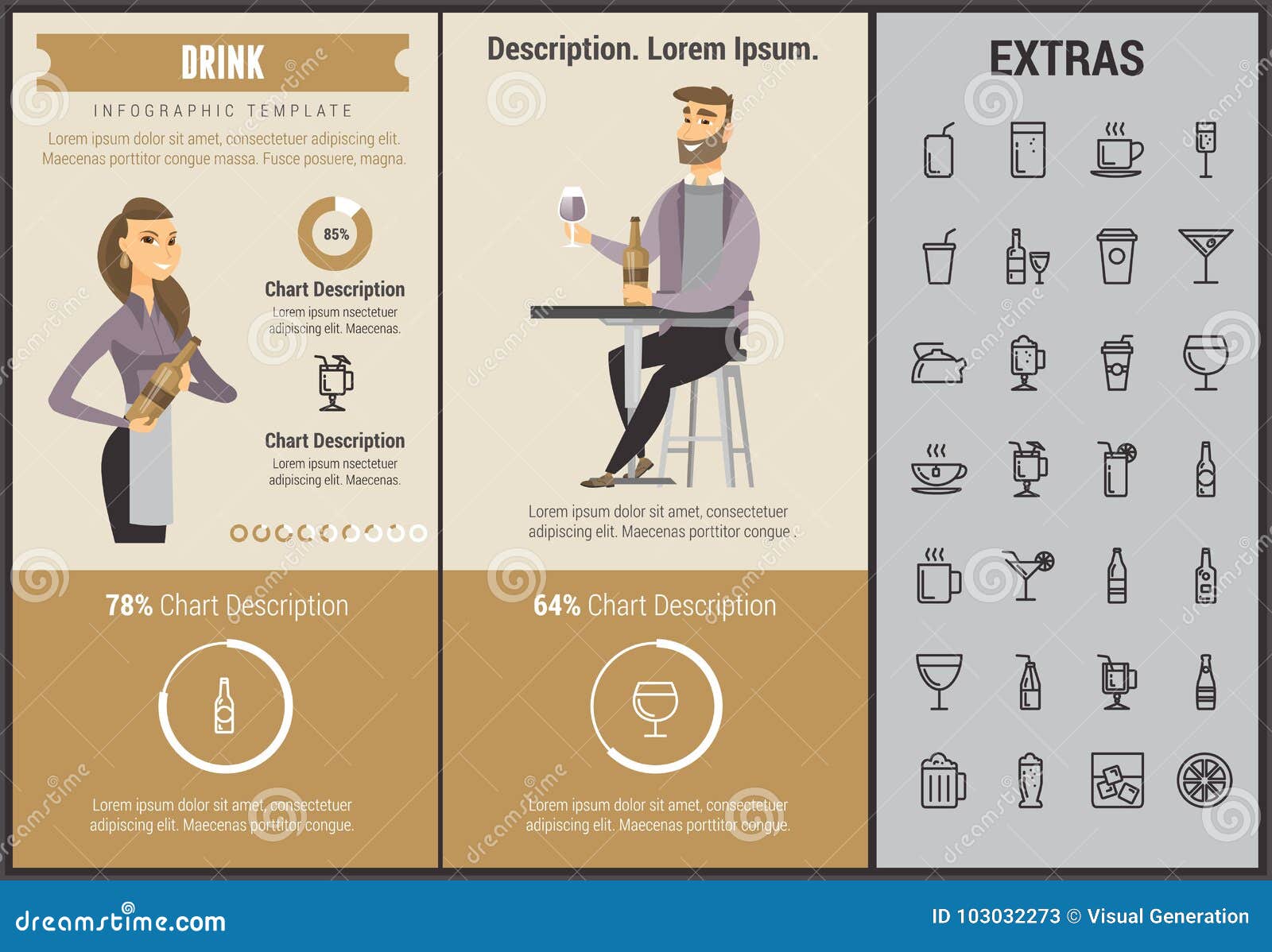 DRINK

INFOGRAPHIC TEMPLATE

Lorem ipsum dolor sit amet, consectetuer adipiscing elit. Maecenas porttitor congue massa. Fusce posuere, magna.

85%

Chart Description

Lorem ipsum nsectetuer adipiscing elit. Maecenas.

Chart Description

Lorem ipsum nsectetuer adipiscing elit. Maecenas.

78% Chart Description

Lorem ipsum dolor sit amet, consectetuer adipiscing elit. Maecenas porttitor congue.

Description. Lorem Ipsum.

Lorem ipsum dolor sit amet, consectetuer adipiscing elit. Maecenas porttitor congue .

64% Chart Description

Lorem ipsum dolor sit amet, consectetuer adipiscing elit. Maecenas porttitor congue.

EXTRAS

dreamstime.com

ID 103032273 © Visual Generation