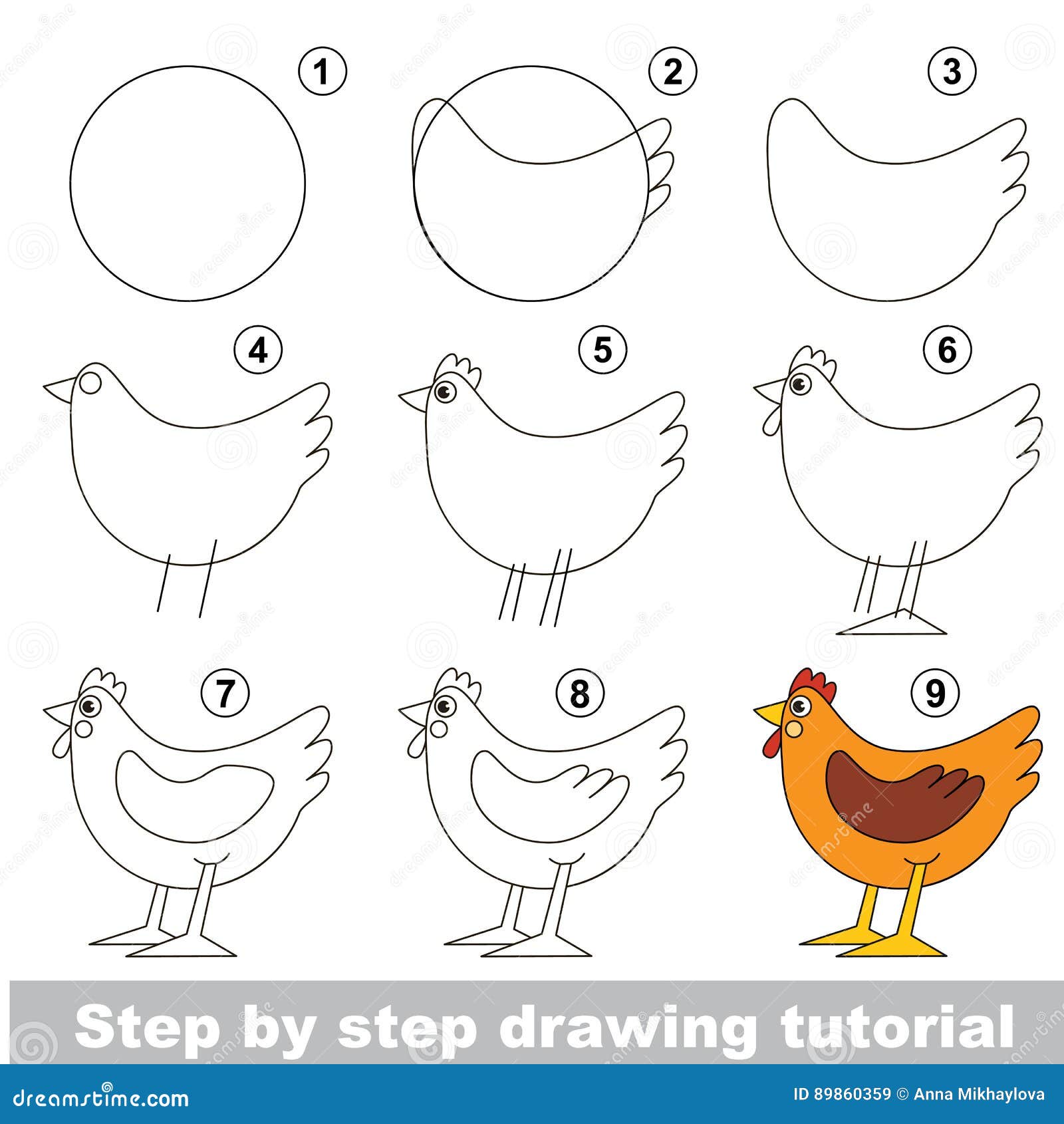 1

2

3

4

5

6

7

8

9

Step by step drawing tutorial

dreamstime.com

ID 89860359 © Anna Mikhaylova