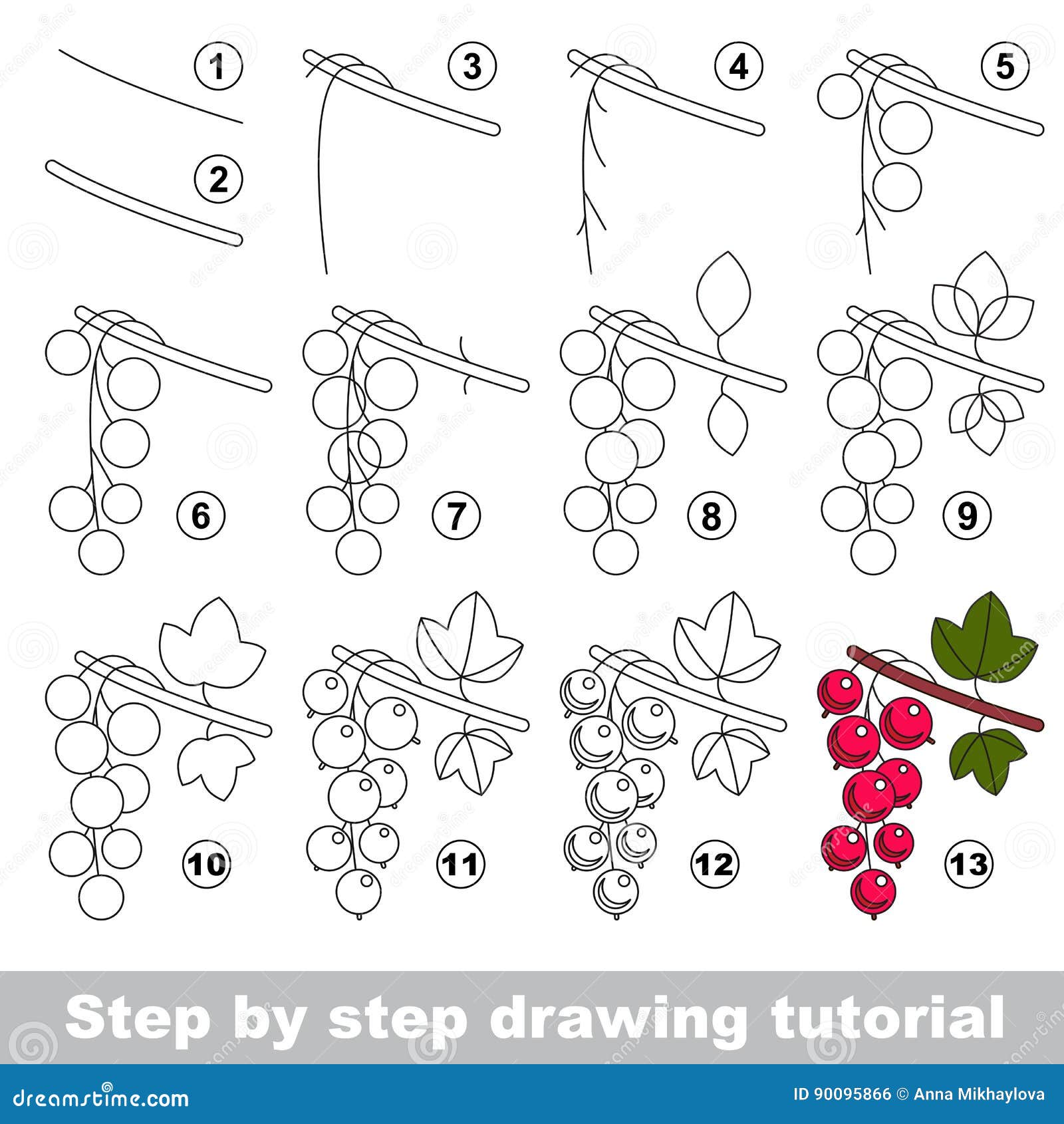 1
3
4
5
2
6
7
8
9
10
11
12
13

Step by step drawing tutorial

dreamstime.com
ID 90095866 © Anna Mikhaylova