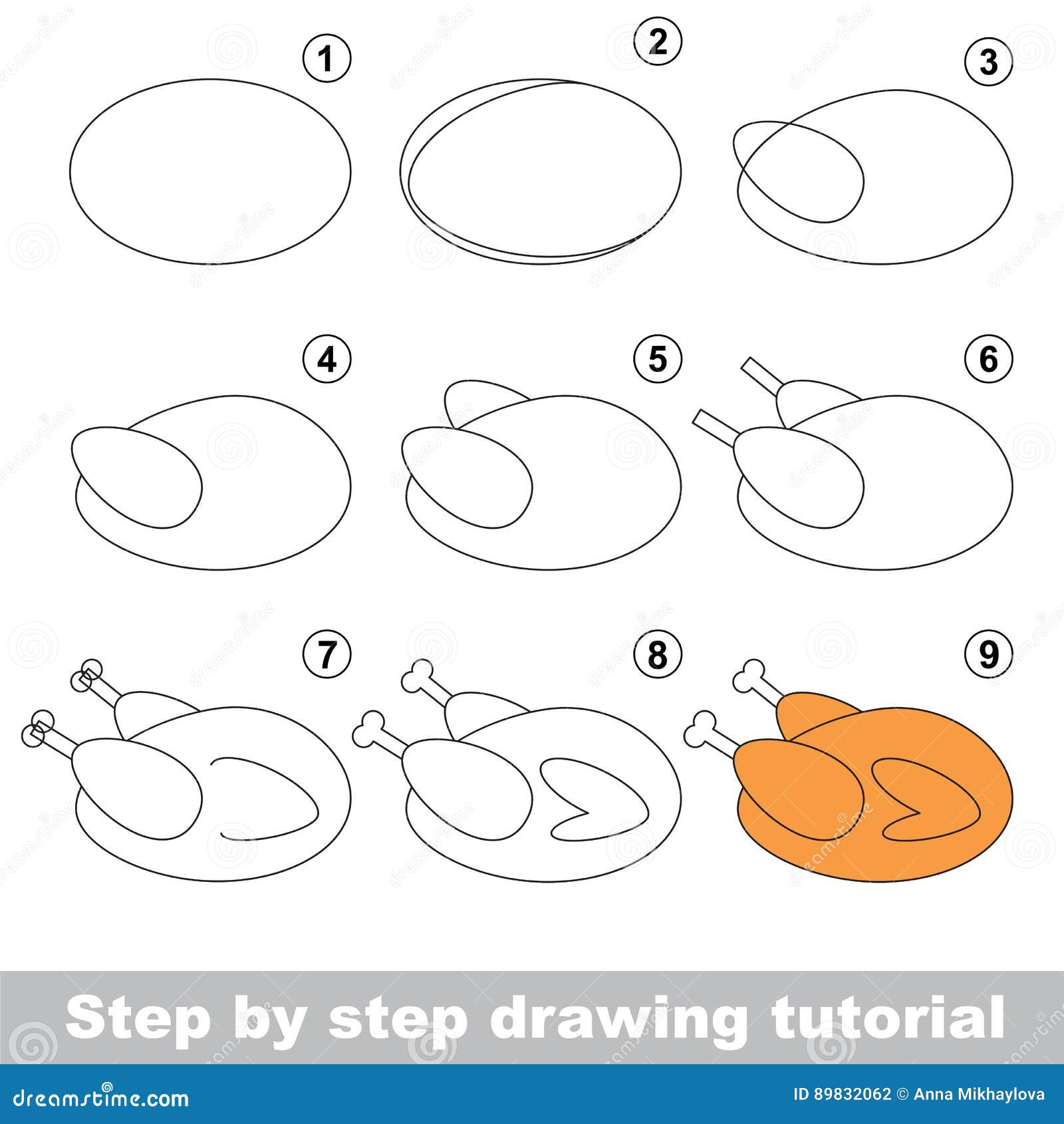 1
2
3
4
5
6
7
8
9

Step by step drawing tutorial

dreamstime.com

ID 89832062 © Anna Mikhaylova