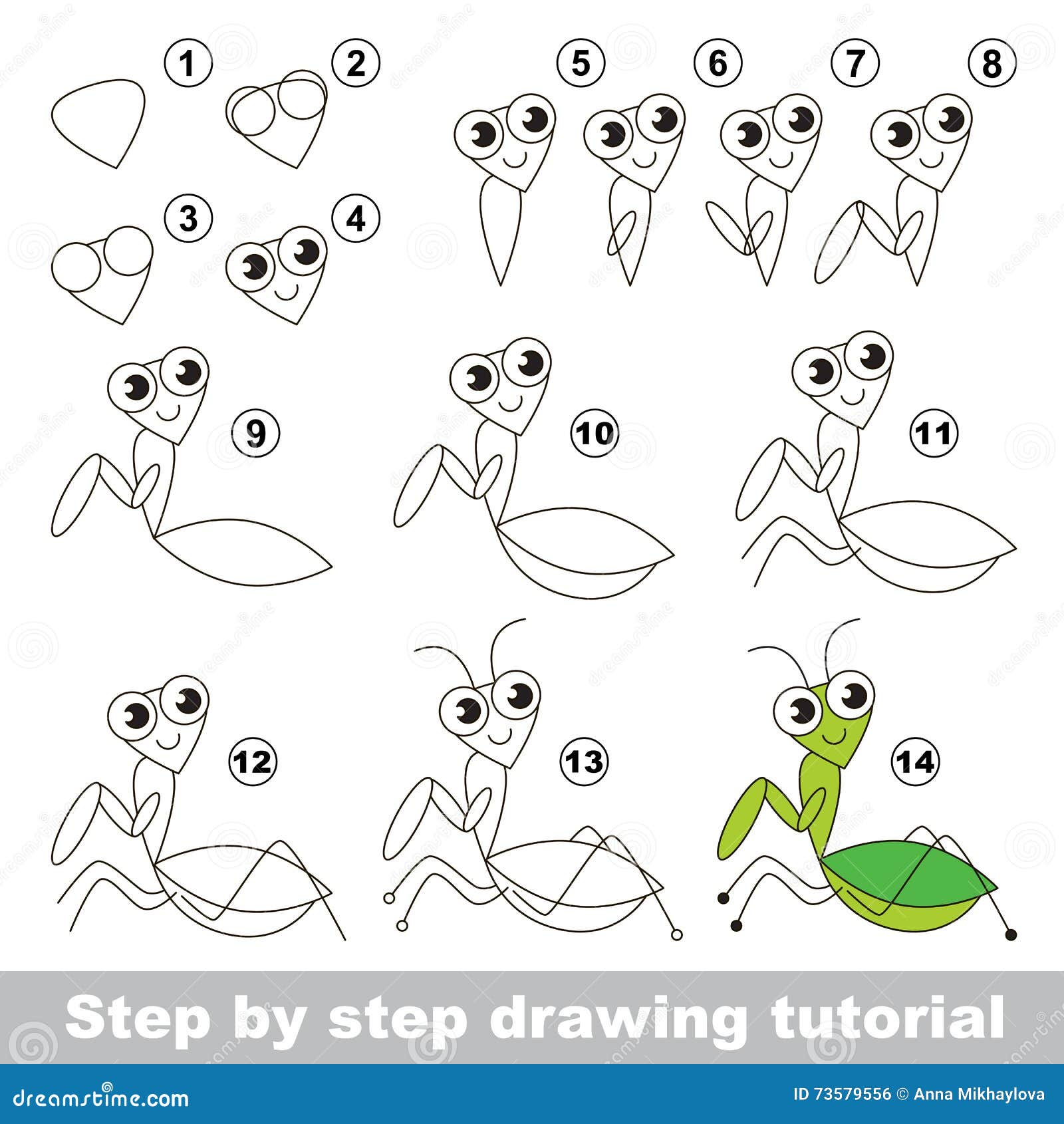 1
2
5
6
7
8
3
4
9
10
11
12
13
14

Step by step drawing tutorial

dreamstime.com
ID 73579556 © Anna Mikhaylova