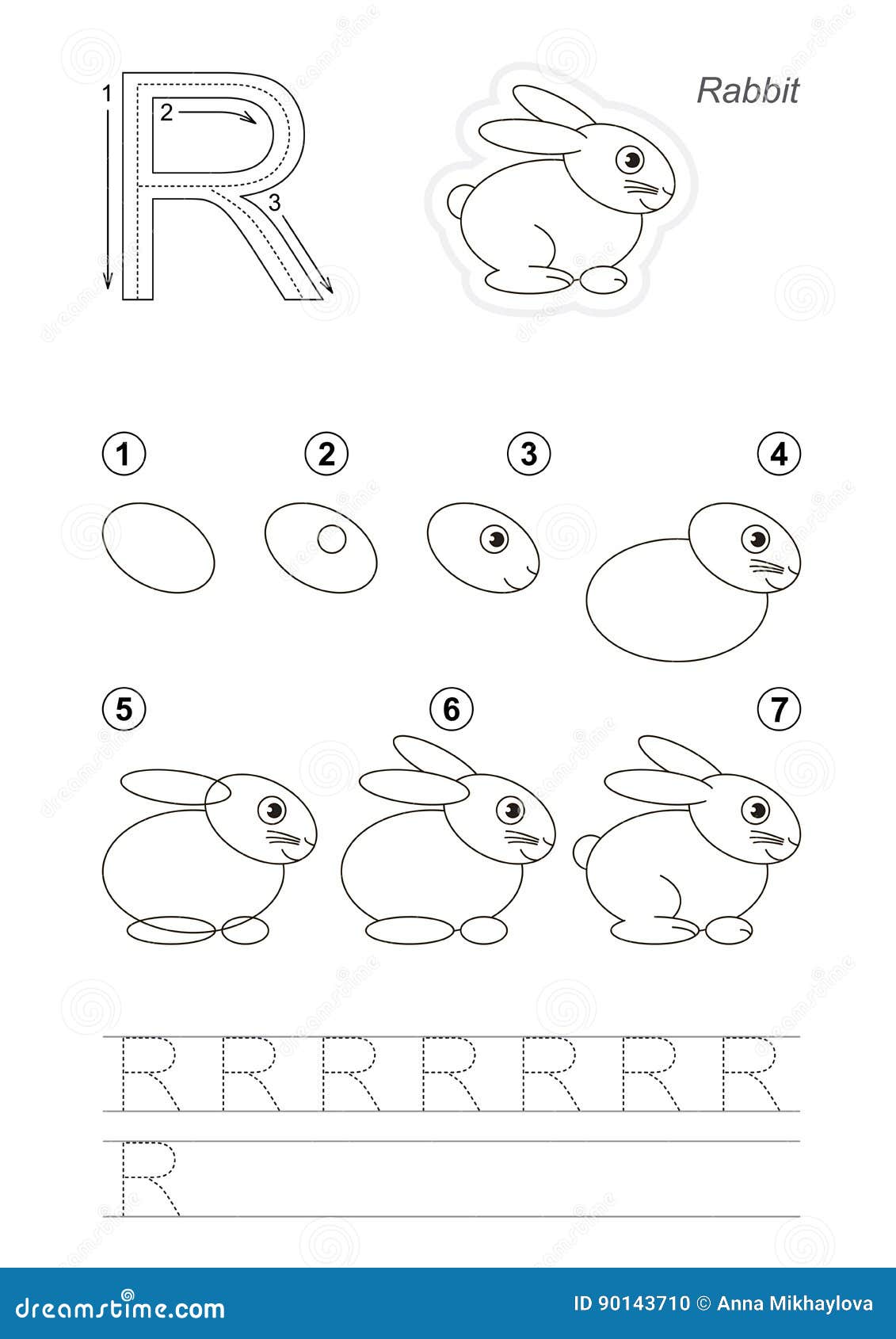 1
2
3
R

Rabbit

1 2 3 4

5 6 7

R R R R R R R

R

dreamstime.com

ID 90143710 © Anna Mikhaylova