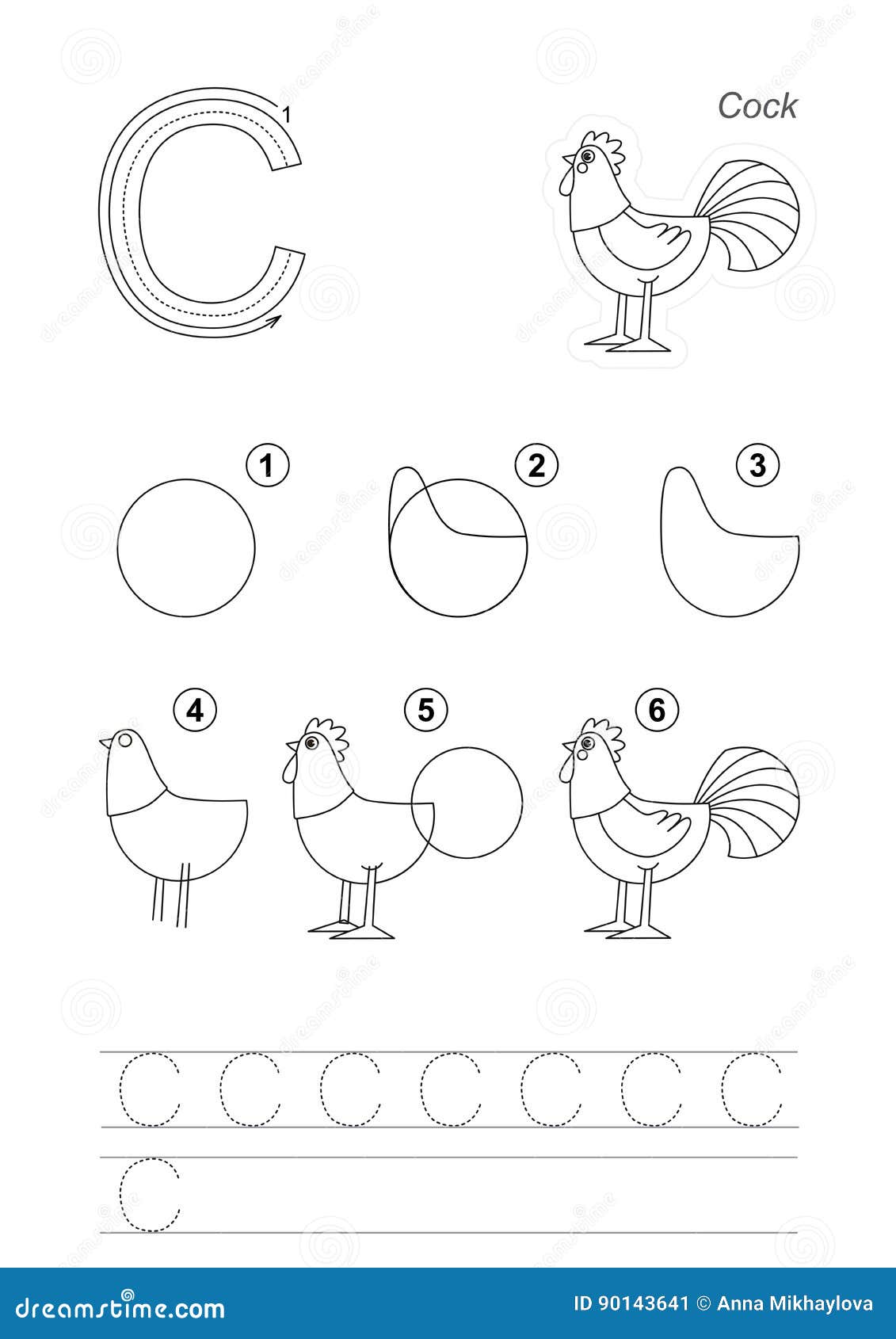 C 1

Cock

1 2 3

4 5 6

C C C C C C C

C

dreamstime.com

ID 90143641 © Anna Mikhaylova