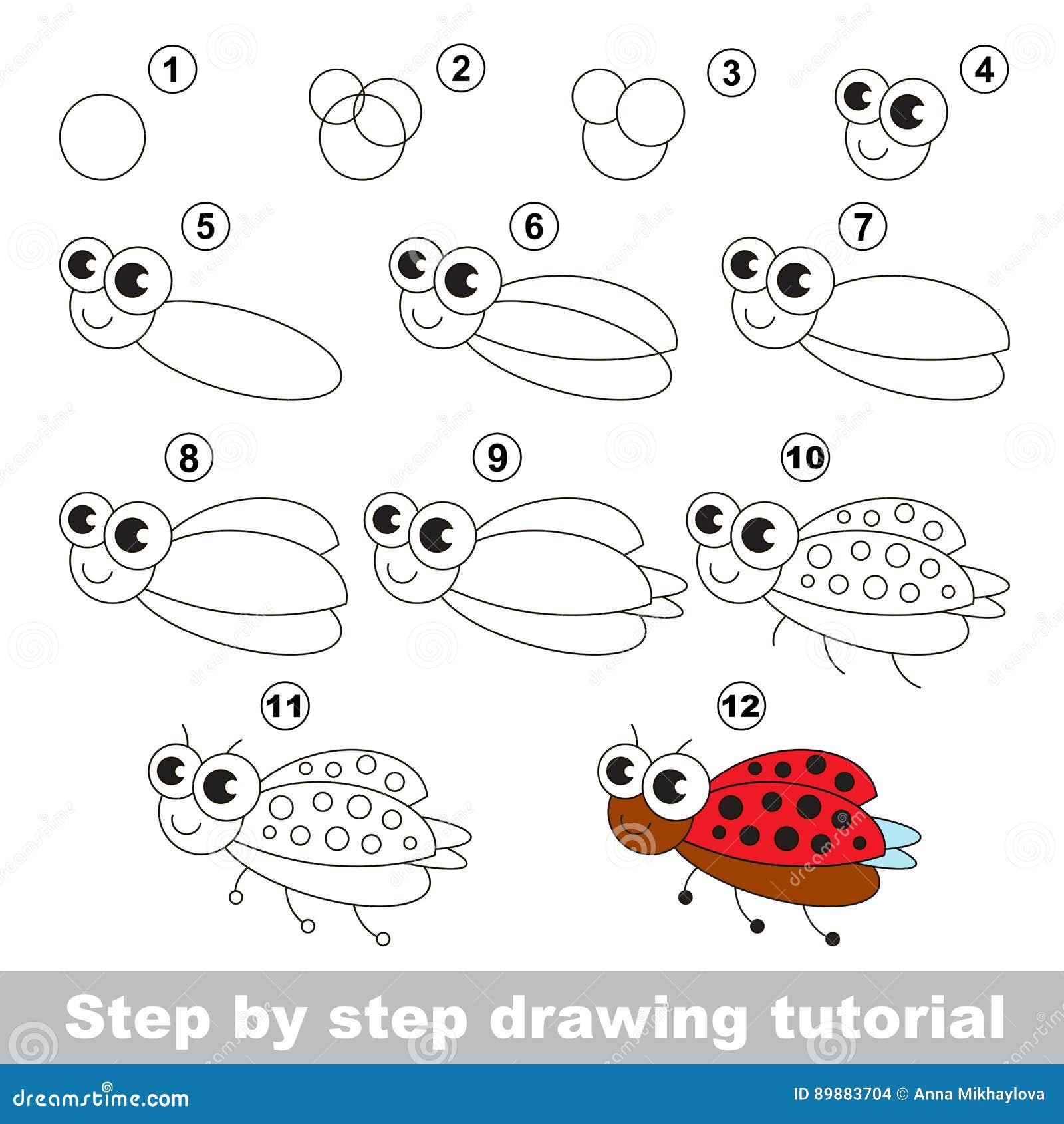 1

2

3

4

5

6

7

8

9

10

11

12

Step by step drawing tutorial

dreamstime.com

ID 89883704 © Anna Mikhaylova