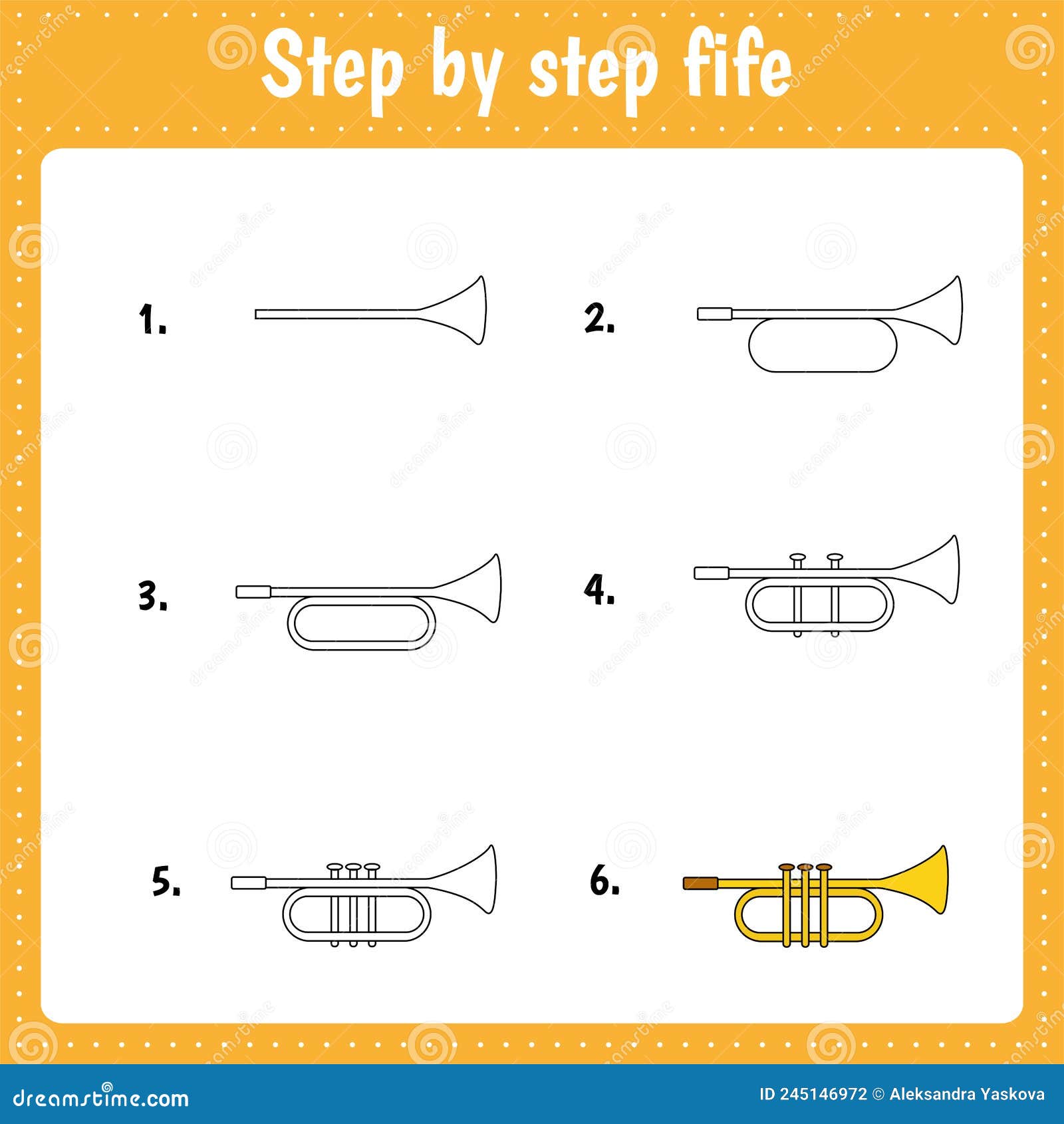 Step by step fife

1.

2.

3.

4.

5.

6.

dreamstime.com

ID 245146972 © Aleksandra Yaskova