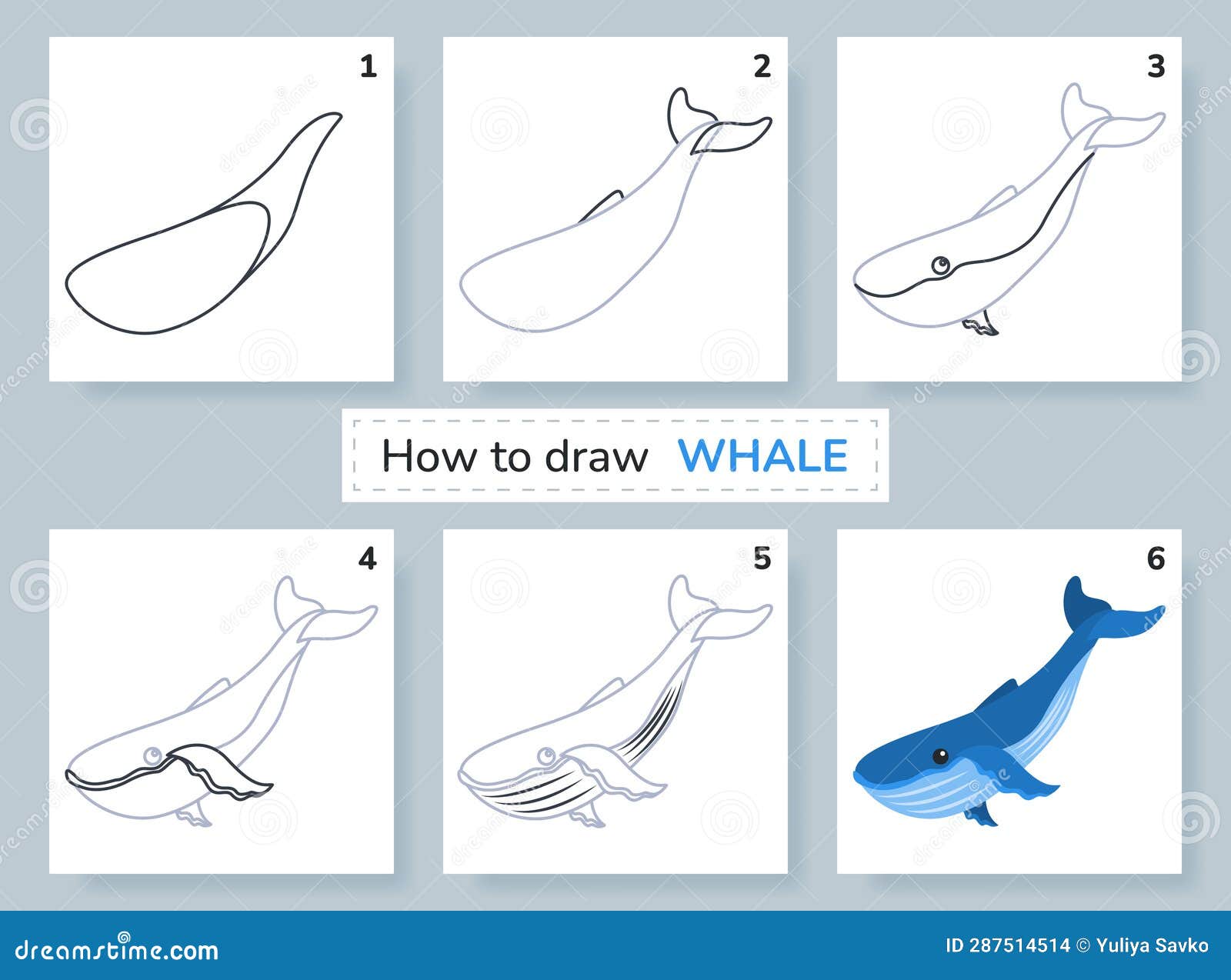 1

2

3

How to draw WHALE

4

5

6

dreamstime.com

ID 287514514 © Yuliya Savko