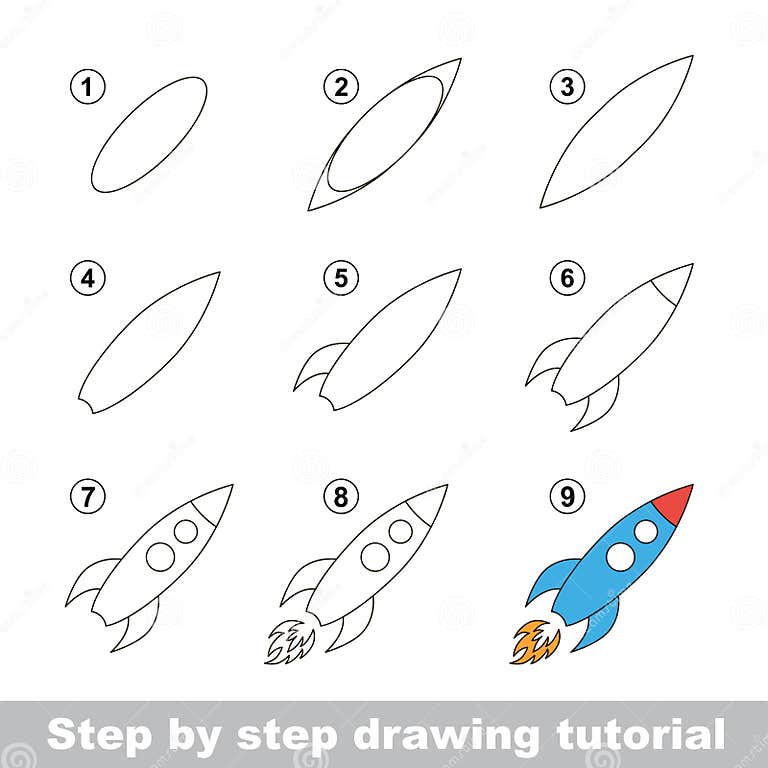 1
2
3
4
5
6
7
8
9

Step by step drawing tutorial