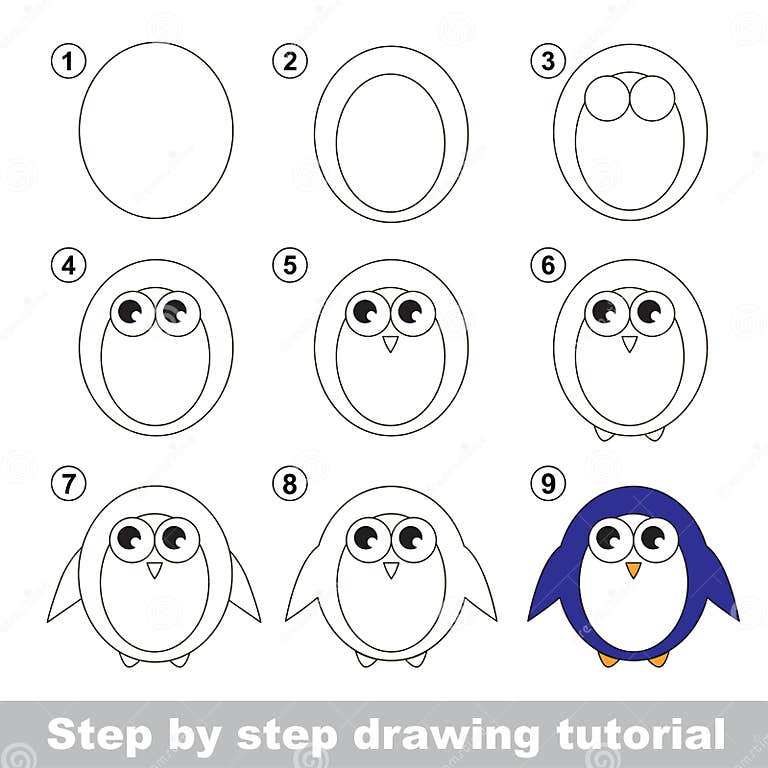 1

2

3

4

5

6

7

8

9

Step by step drawing tutorial