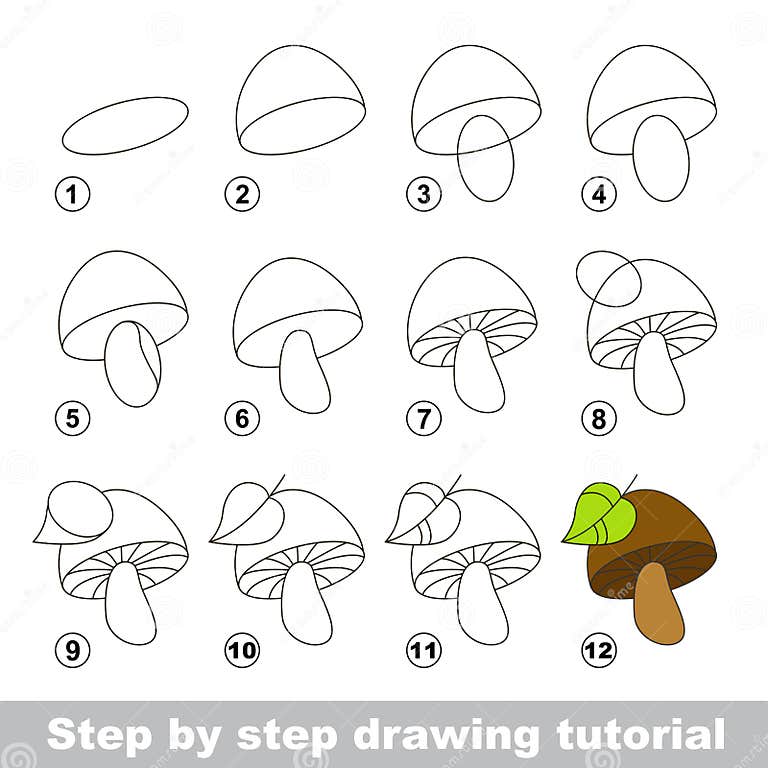 1
2
3
4
5
6
7
8
9
10
11
12
Step by step drawing tutorial