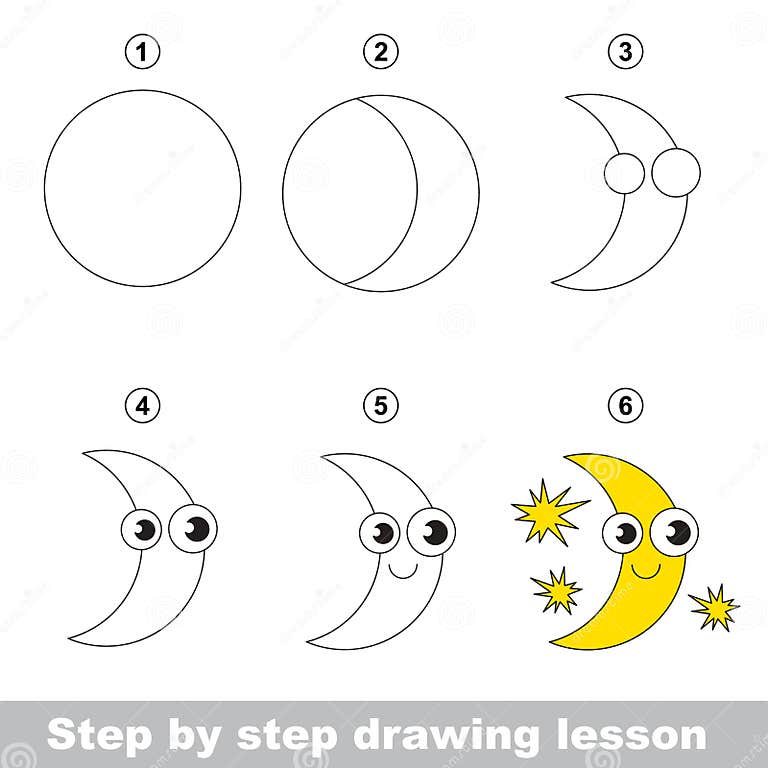 1

2

3

4

5

6

Step by step drawing lesson