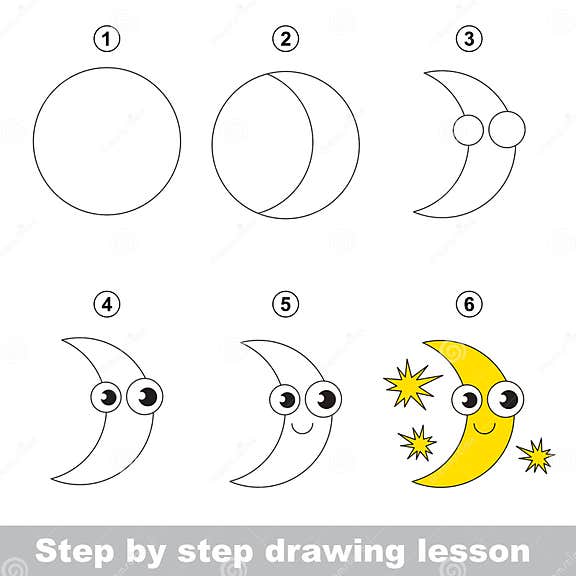 1

2

3

4

5

6

Step by step drawing lesson