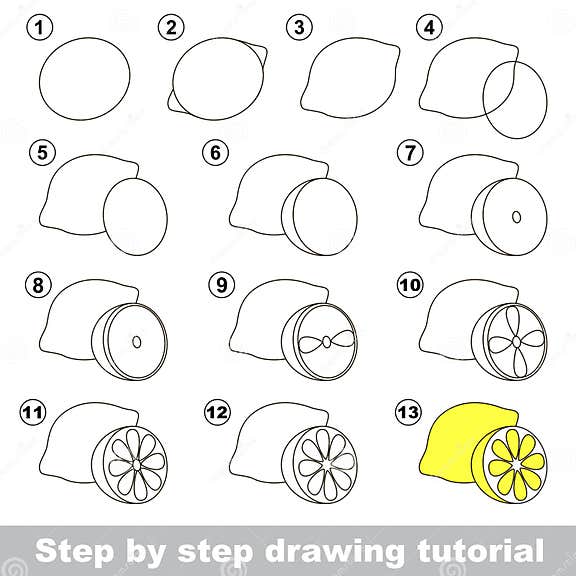 1
2
3
4
5
6
7
8
9
10
11
12
13

Step by step drawing tutorial