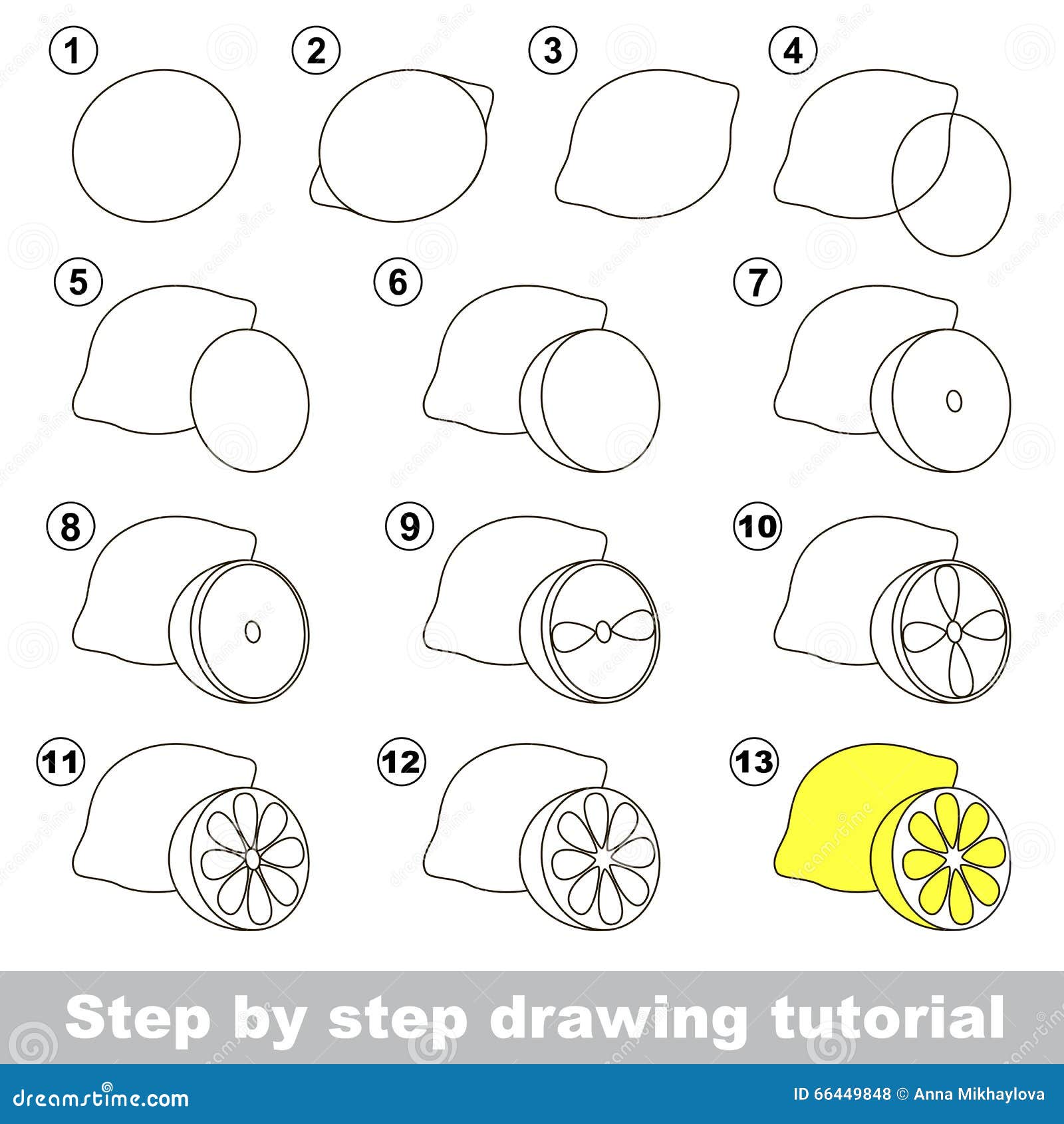 1
2
3
4
5
6
7
8
9
10
11
12
13

Step by step drawing tutorial

dreamstime.com

ID 66449848 © Anna Mikhaylova