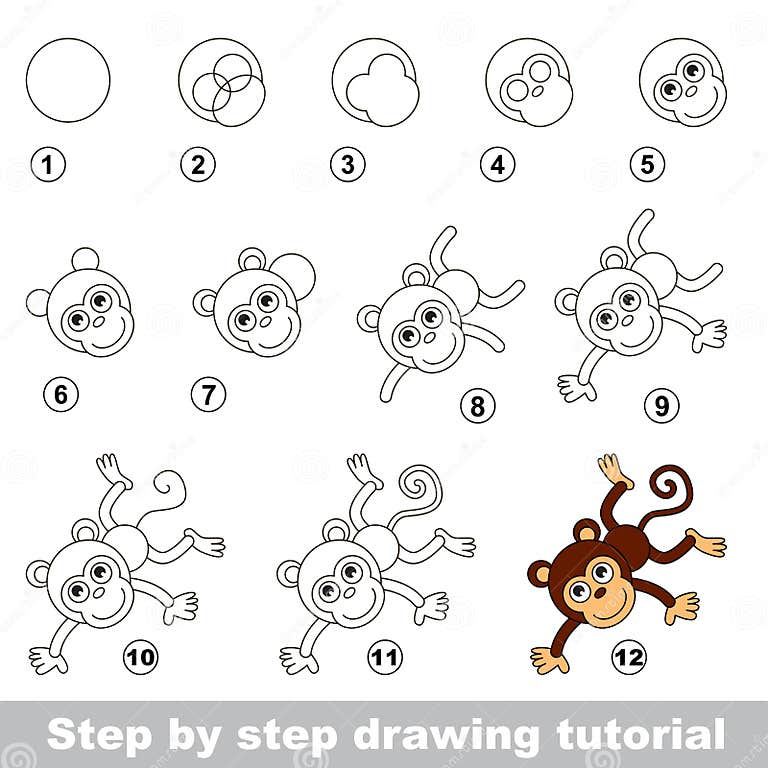 1
2
3
4
5
6
7
8
9
10
11
12

Step by step drawing tutorial