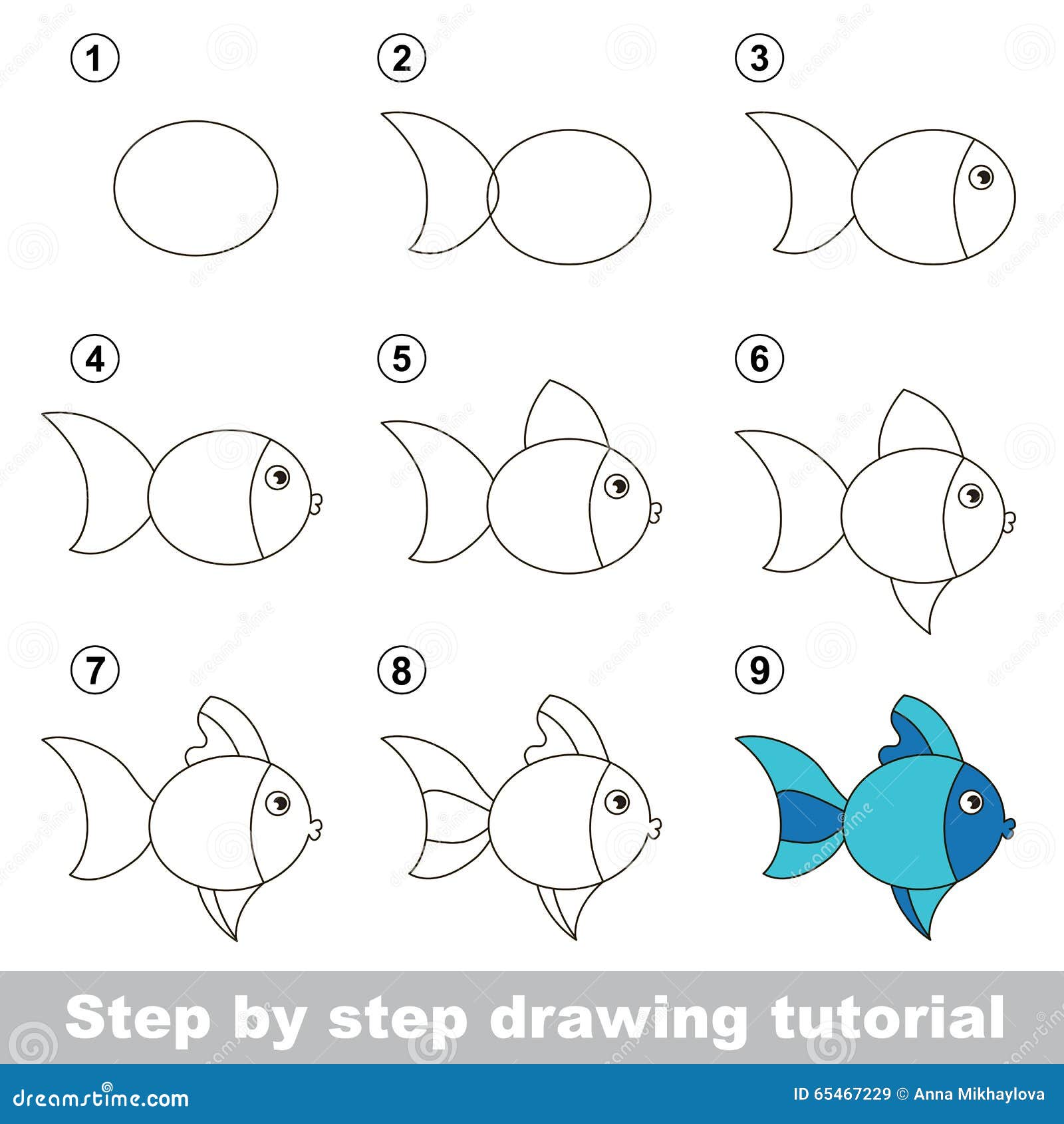 1

2

3

4

5

6

7

8

9

Step by step drawing tutorial

dreamstime.com

ID 65467229 © Anna Mikhaylova