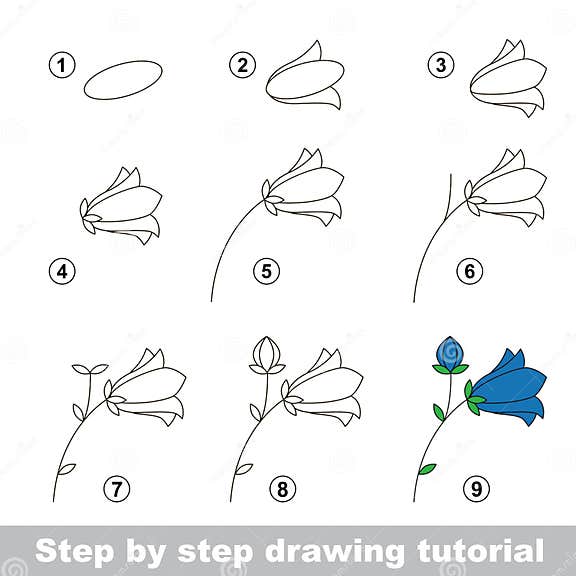 1

2

3

4

5

6

7

8

9

Step by step drawing tutorial