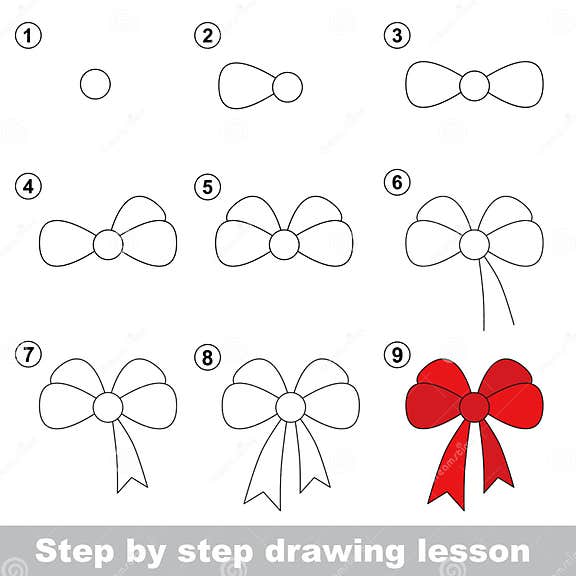 1
2
3
4
5
6
7
8
9
Step by step drawing lesson