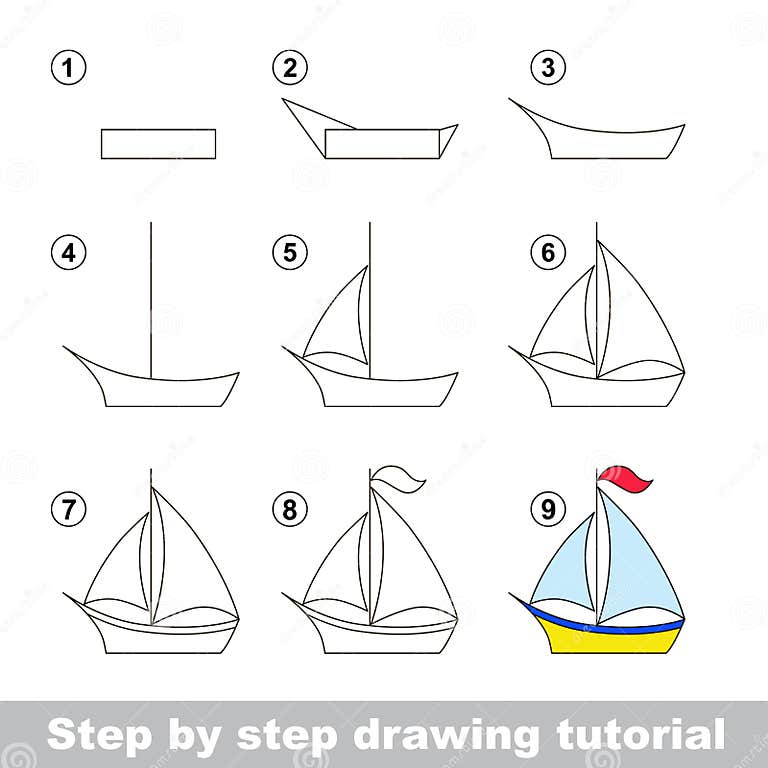 1
2
3
4
5
6
7
8
9
Step by step drawing tutorial