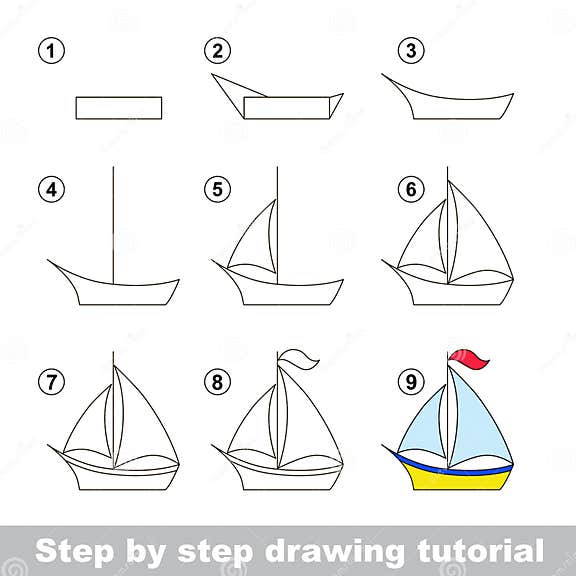 1
2
3
4
5
6
7
8
9
Step by step drawing tutorial