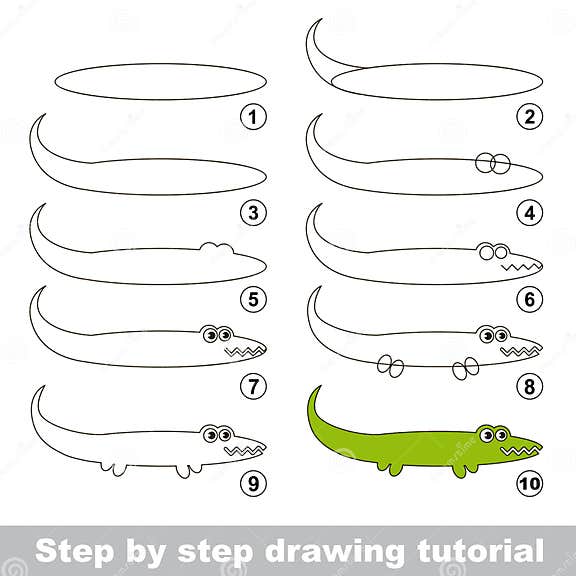 1

2

3

4

5

6

7

8

9

10

Step by step drawing tutorial