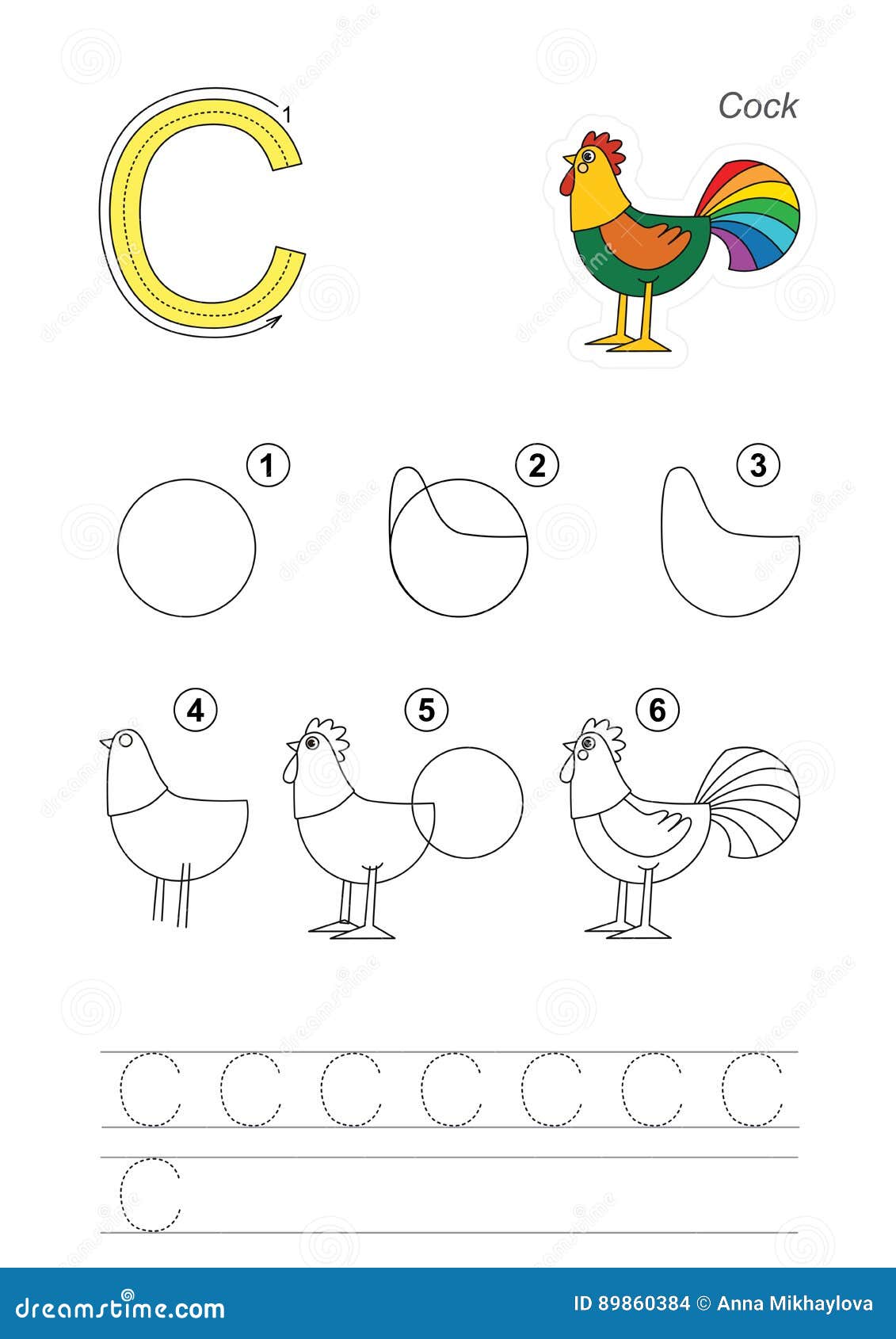 C
1

Cock

1 2 3

4 5 6

C C C C C C C
C

dreamstime.com

ID 89860384 © Anna Mikhaylova