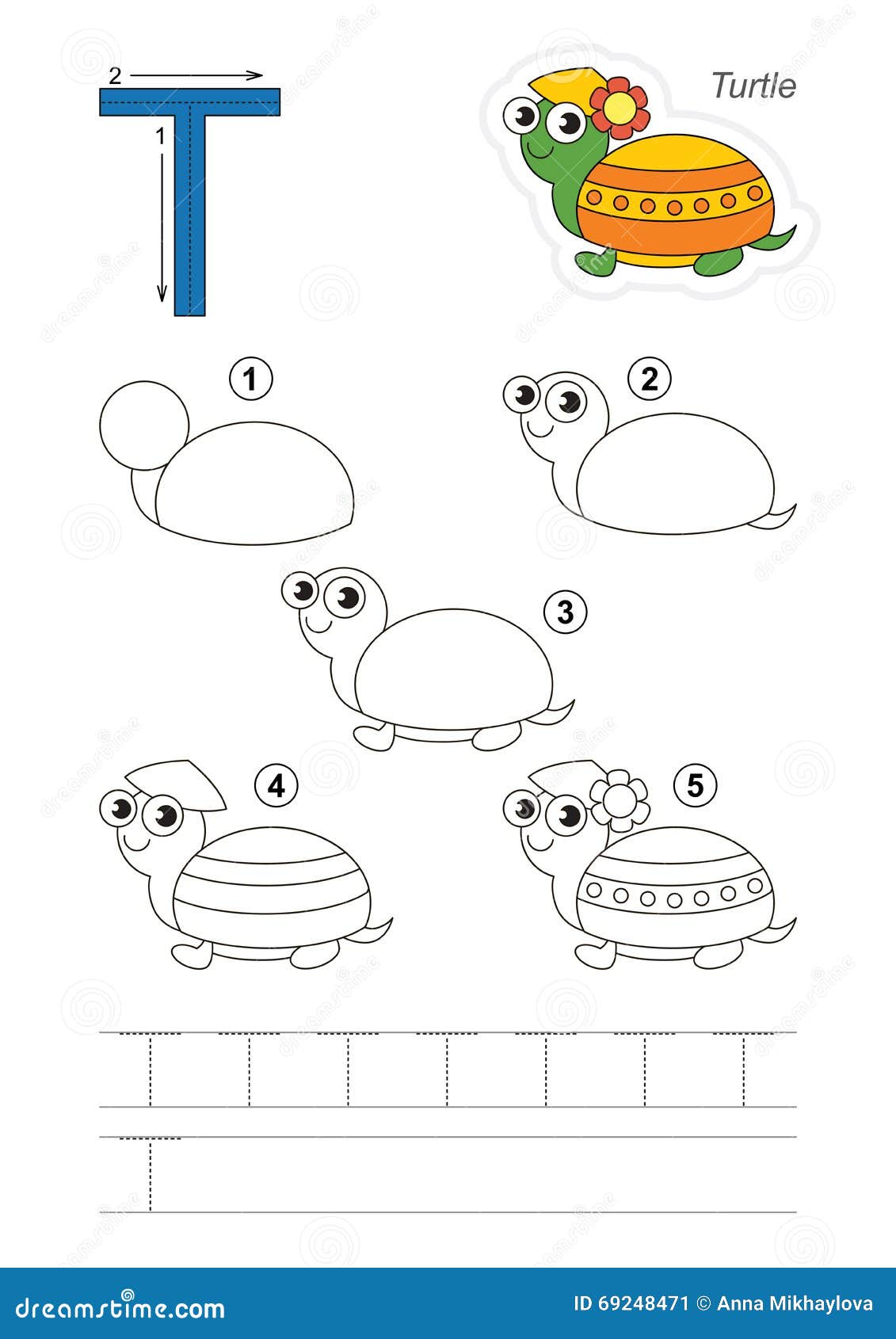 2

1

T

Turtle

1

2

3

4

5

dreamstime.com

ID 69248471 © Anna Mikhaylova