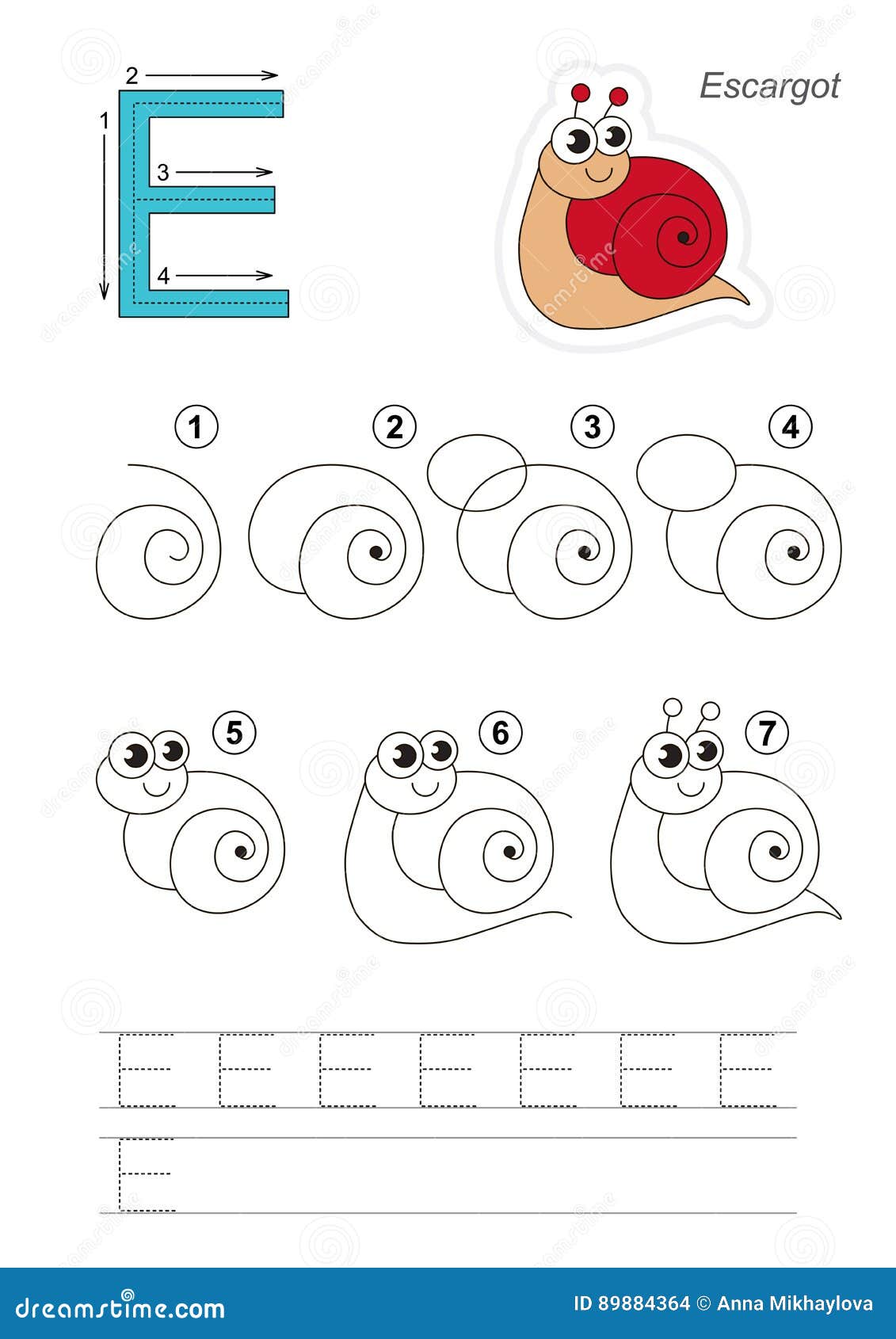 2
1
3
4
E

Escargot

1
2
3
4

5
6
7

E E E E E E E

E

dreamstime.com
ID 89884364 © Anna Mikhaylova