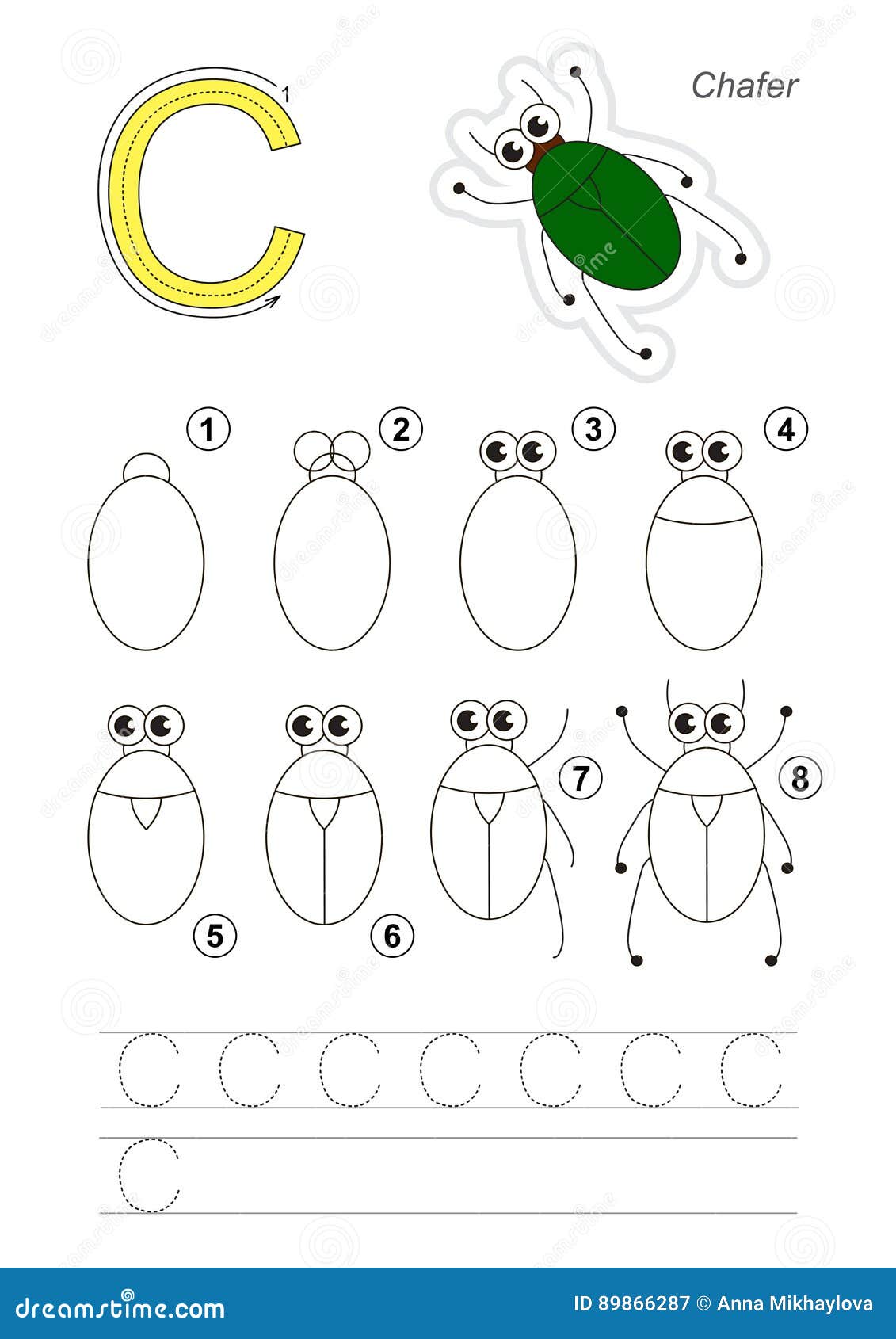 C 1

Chafer

1 2 3 4

5 6 7 8

C C C C C C C

C

dreamstime.com

ID 89866287 © Anna Mikhaylova