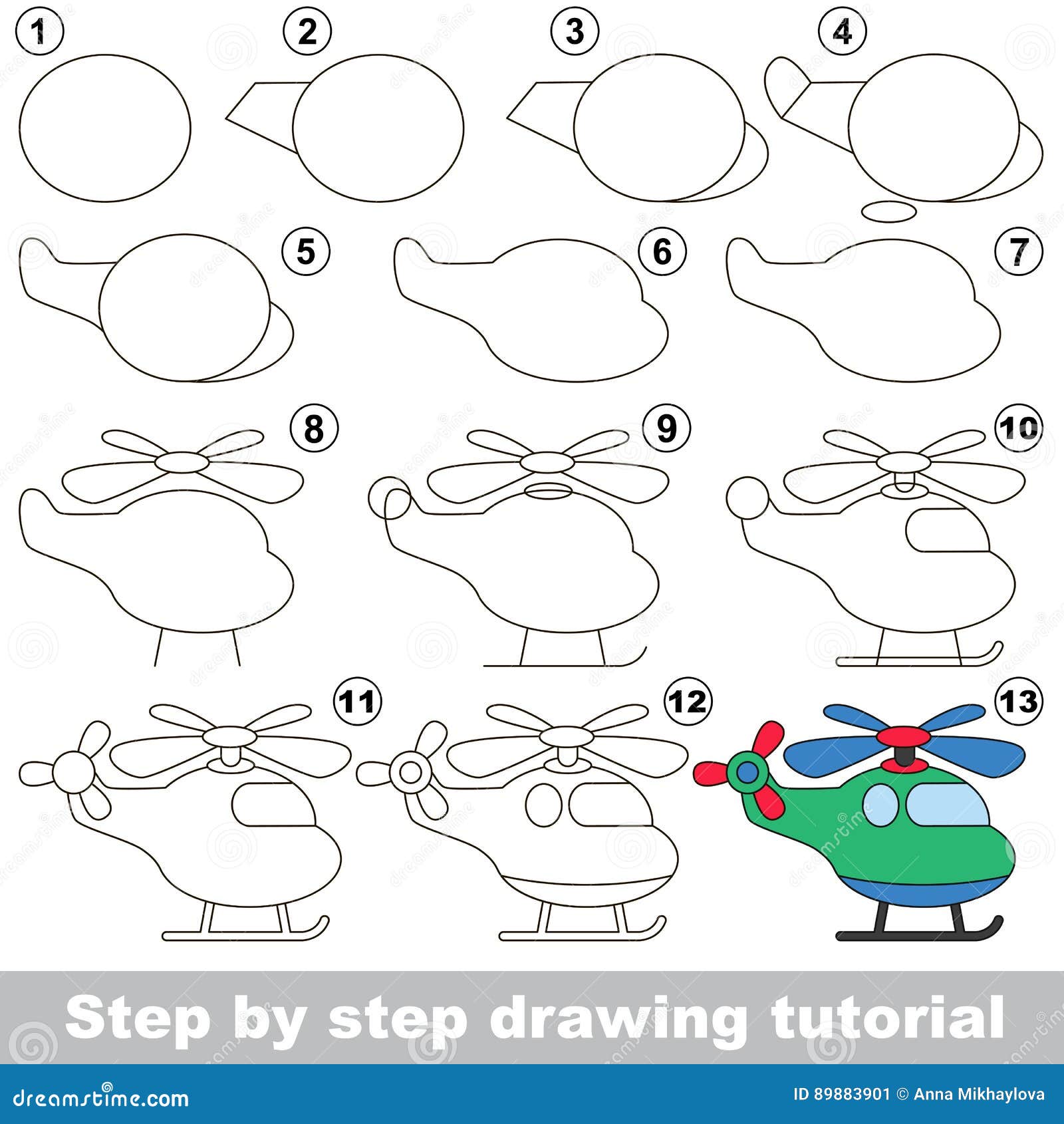 1

2

3

4

5

6

7

8

9

10

11

12

13

Step by step drawing tutorial

dreamstime.com

ID 89883901 © Anna Mikhaylova