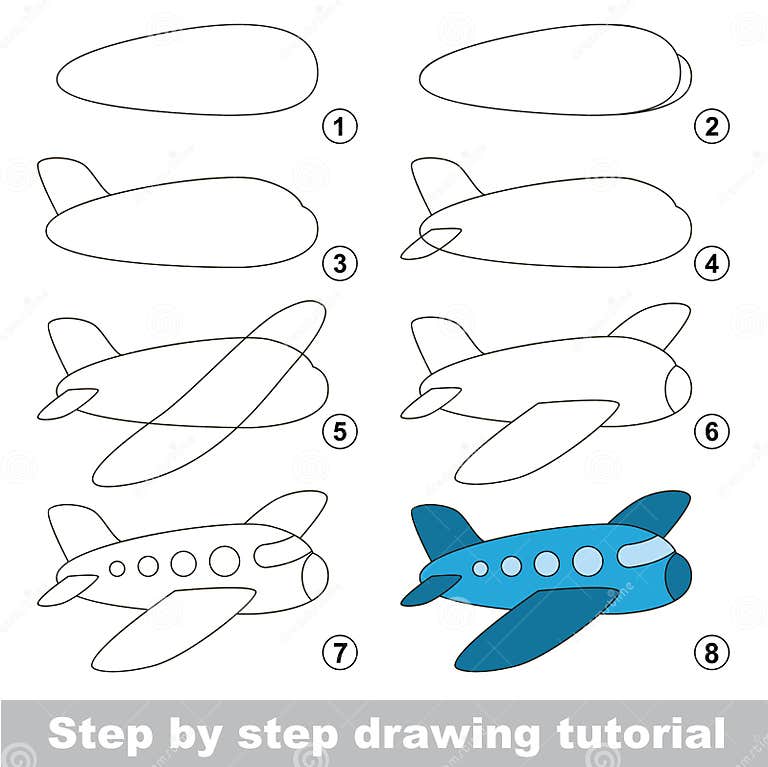 1

2

3

4

5

6

7

8

Step by step drawing tutorial