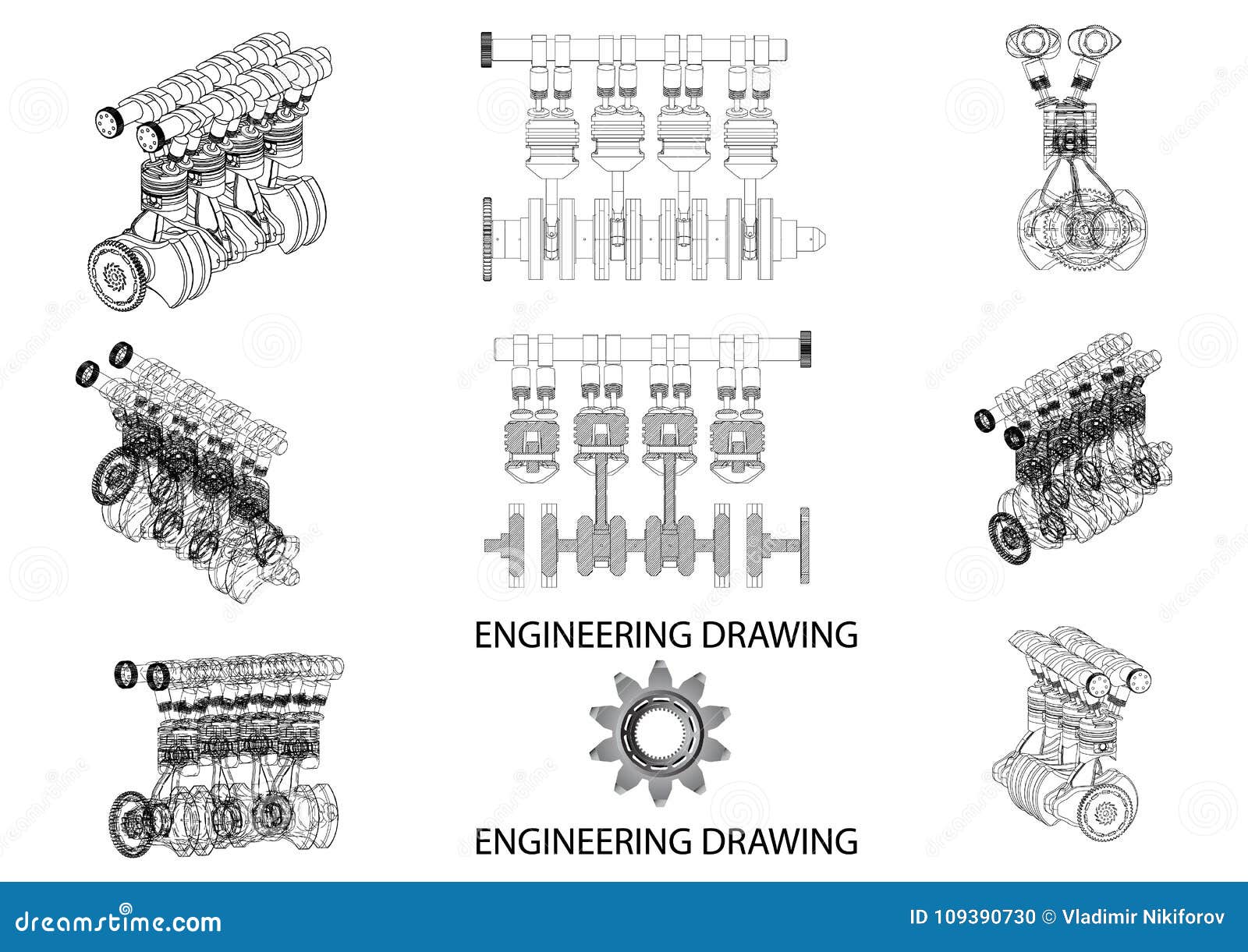 ENGINEERING DRAWING

ENGINEERING DRAWING

dreamstime.com

ID 109390730 © Vladimir Nikiforov